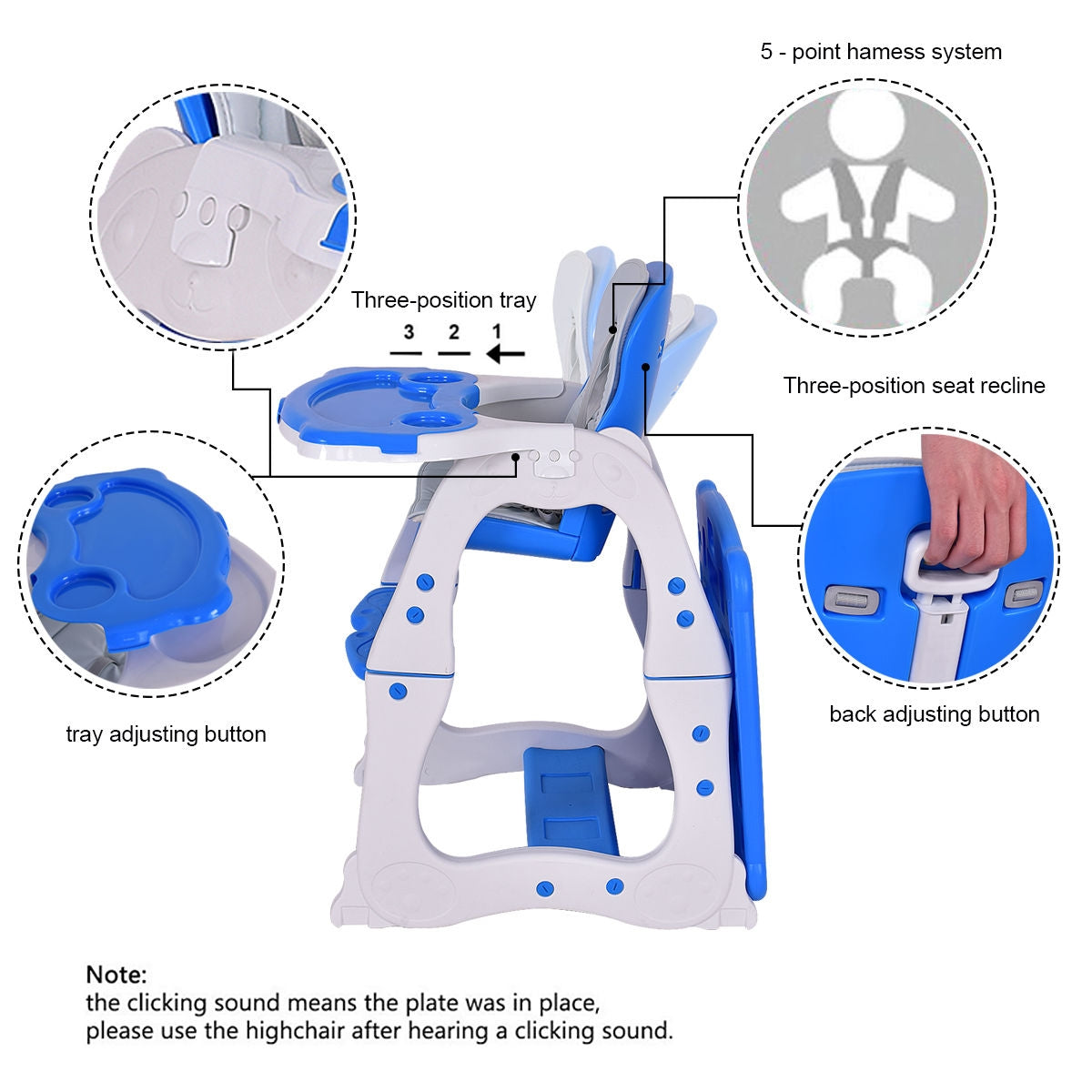 5 - point hamess system

Three-position tray

3 2 1

Three-position seat recline

tray adjusting button

back adjusting button

Note:
the clicking sound means the plate was in place, please use the highchair after hearing a clicking sound.