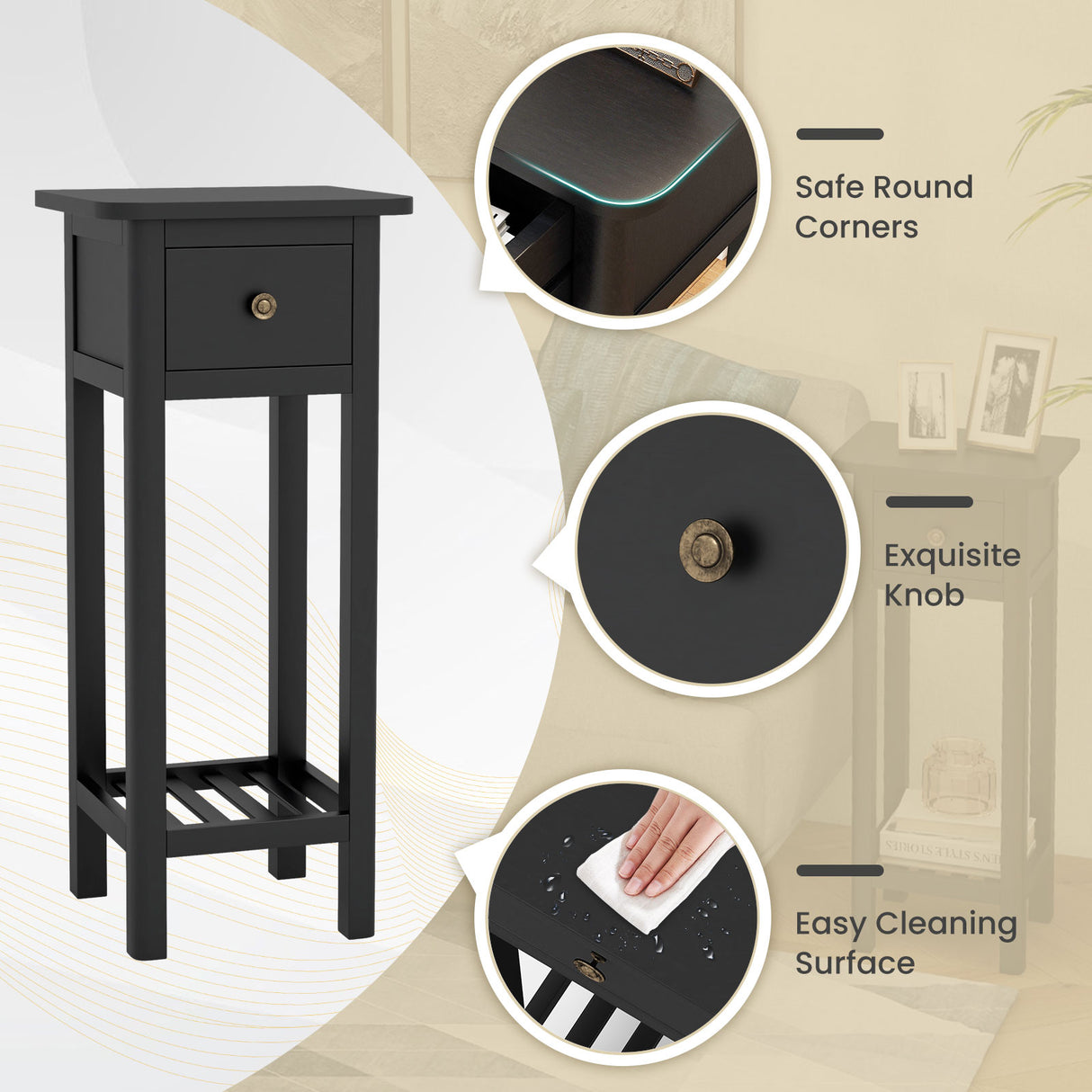 Safe Round Corners

Exquisite Knob

Easy Cleaning Surface