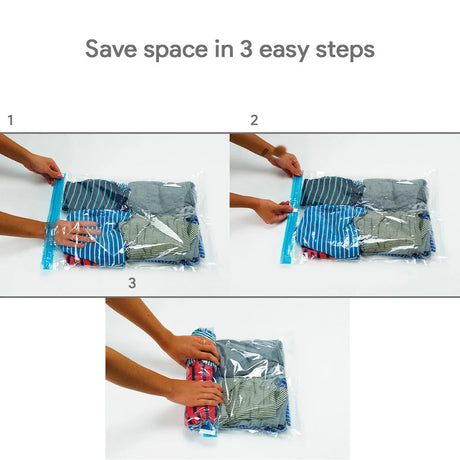 Save space in 3 easy steps

1

2

3