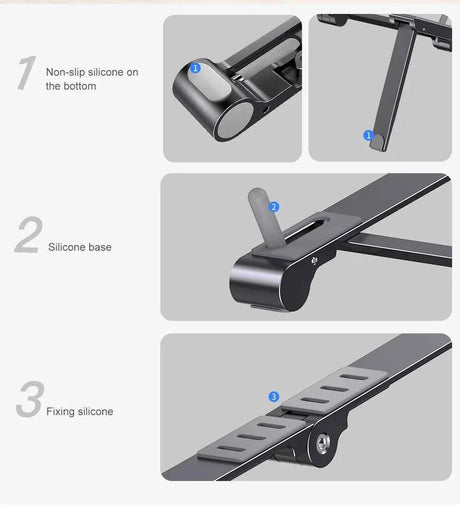 1 Non-slip silicone on the bottom

1

1

2 Silicone base

2

3 Fixing silicone

3