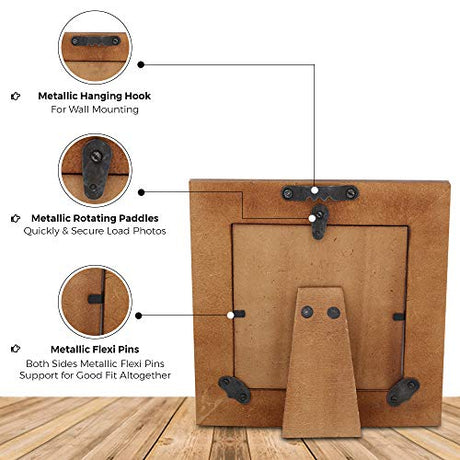 Metallic Hanging Hook
For Wall Mounting

Metallic Rotating Paddles
Quickly & Secure Load Photos

Metallic Flexi Pins
Both Sides Metallic Flexi Pins Support for Good Fit Altogether