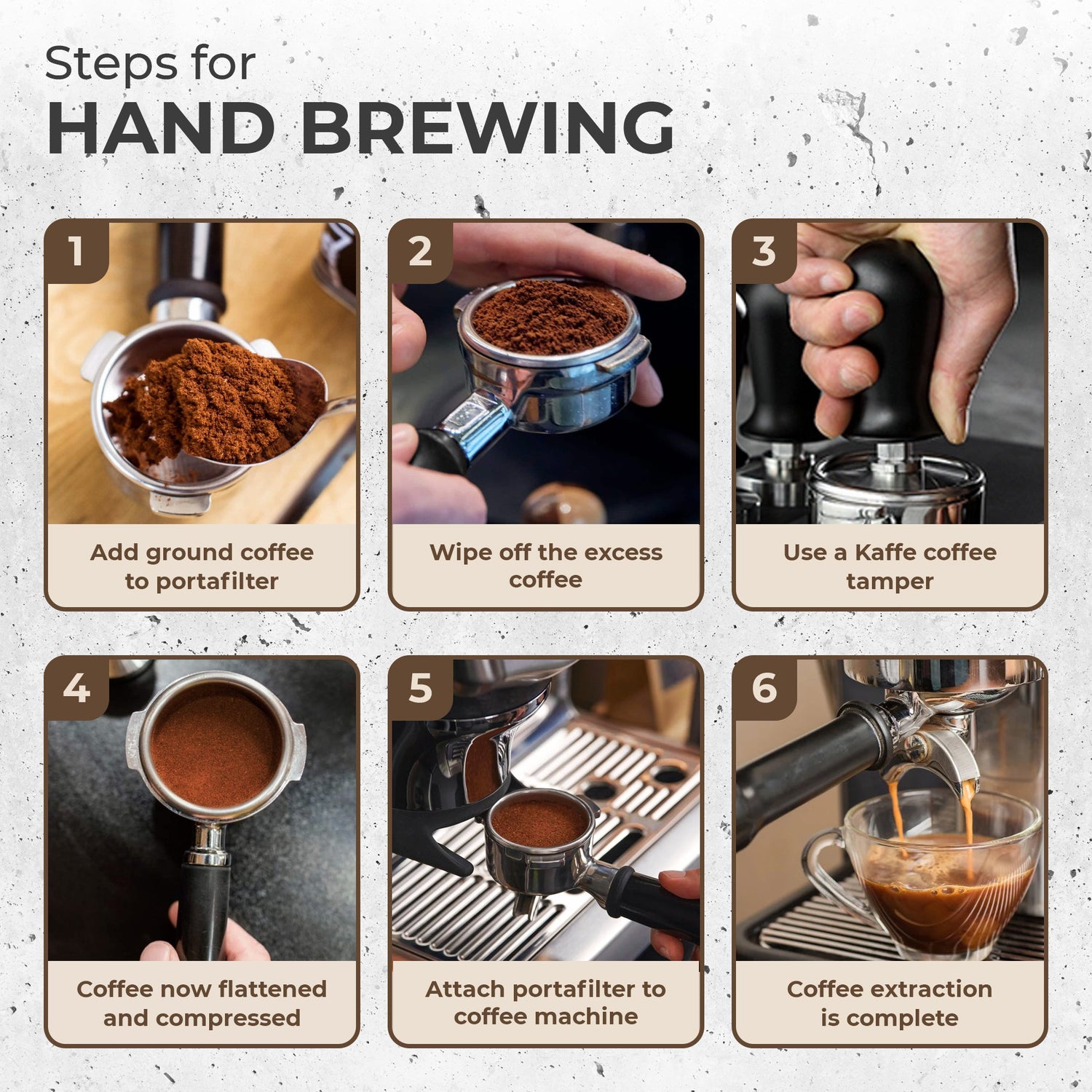 Steps for
HAND BREWING

1
Add ground coffee to portafilter

2
Wipe off the excess coffee

3
Use a Kaffe coffee tamper

4
Coffee now flattened and compressed

5
Attach portafilter to coffee machine

6
Coffee extraction is complete