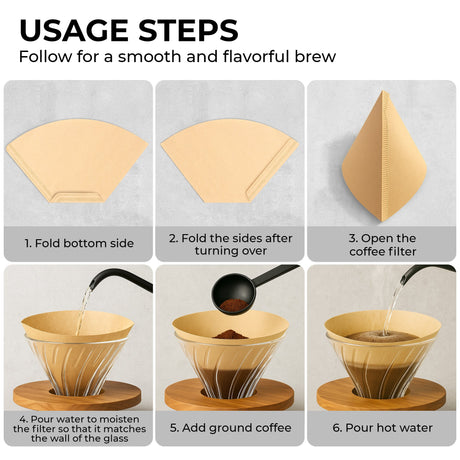 USAGE STEPS
Follow for a smooth and flavorful brew

1. Fold bottom side

2. Fold the sides after turning over

3. Open the coffee filter

4. Pour water to moisten the filter so that it matches the wall of the glass

5. Add ground coffee

6. Pour hot water