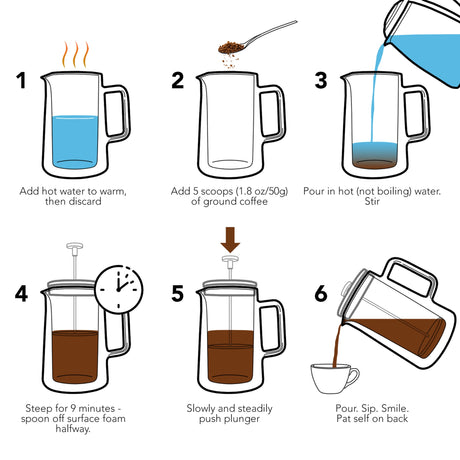 1

Add hot water to warm, then discard

2

Add 5 scoops (1.8 oz/50g) of ground coffee

3

Pour in hot (not boiling) water. Stir

4

Steep for 9 minutes - spoon off surface foam halfway.

5

Slowly and steadily push plunger

6

Pour. Sip. Smile. Pat self on back