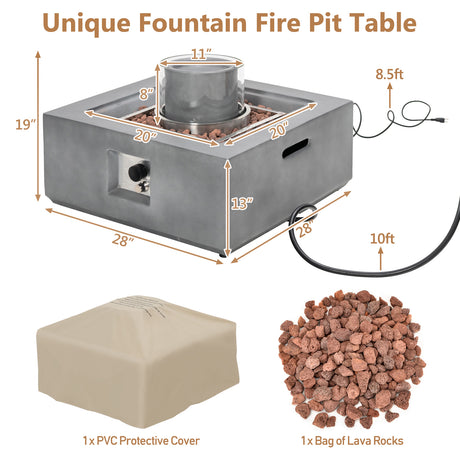 Unique Fountain Fire Pit Table

11"

8"

8.5ft

19"

20"

20"

13"

28"

28"

10ft

1 x PVC Protective Cover

1 x Bag of Lava Rocks