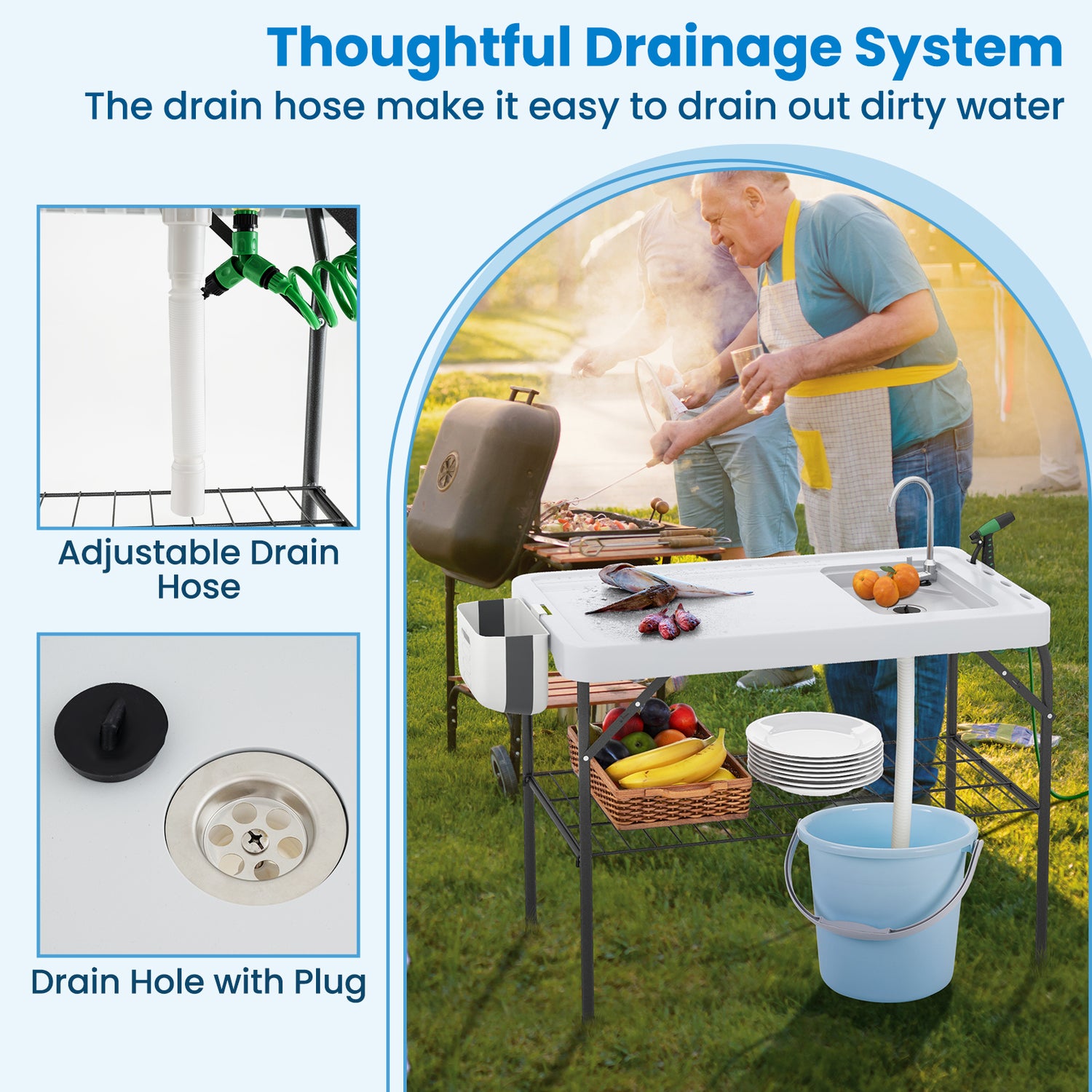 Thoughtful Drainage System
The drain hose make it easy to drain out dirty water

Adjustable Drain Hose

Drain Hole with Plug