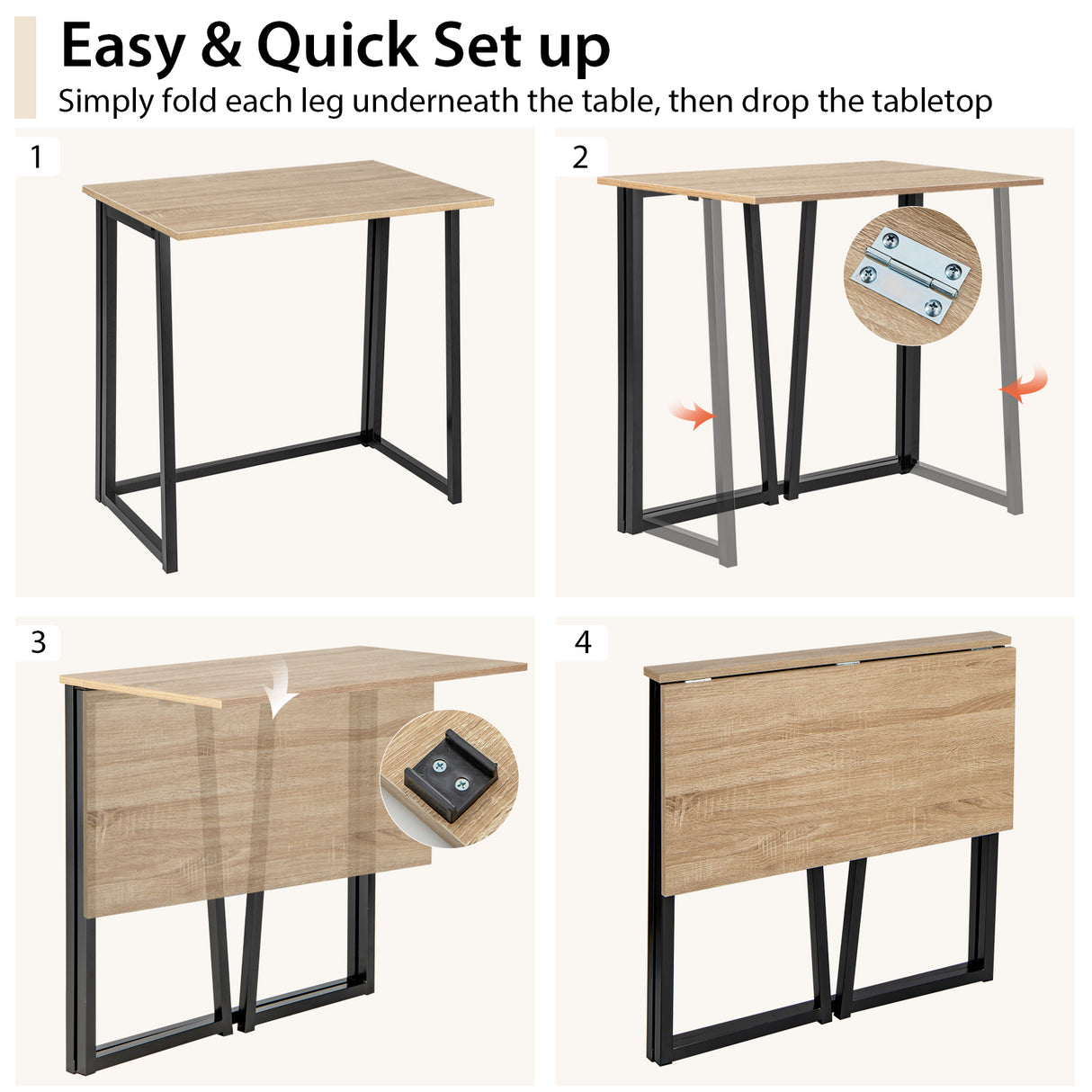 Easy & Quick Set up

Simply fold each leg underneath the table, then drop the tabletop

1

2

3

4