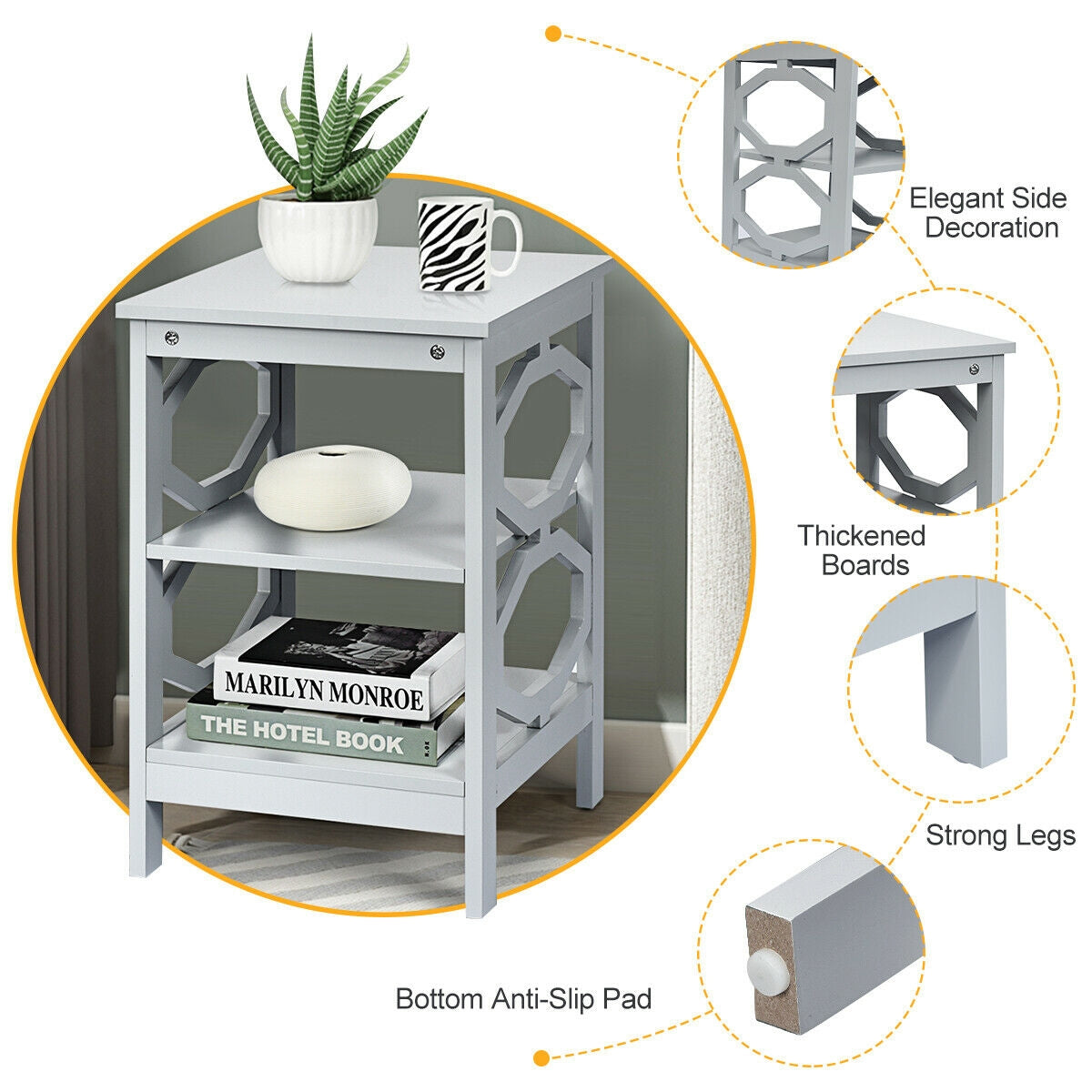 MARILYN MONROE

THE HOTEL BOOK

Elegant Side Decoration

Thickened Boards

Strong Legs

Bottom Anti-Slip Pad