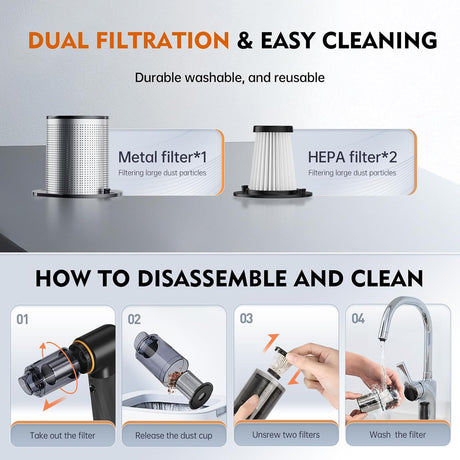 DUAL FILTRATION & EASY CLEANING

Durable washable, and reusable

Metal filter*1
Filtering large dust particles

HEPA filter*2
Filtering large dust particles

HOW TO DISASSEMBLE AND CLEAN

01
Take out the filter

02
Release the dust cup

03
Unsrew two filters

04
Wash the filter