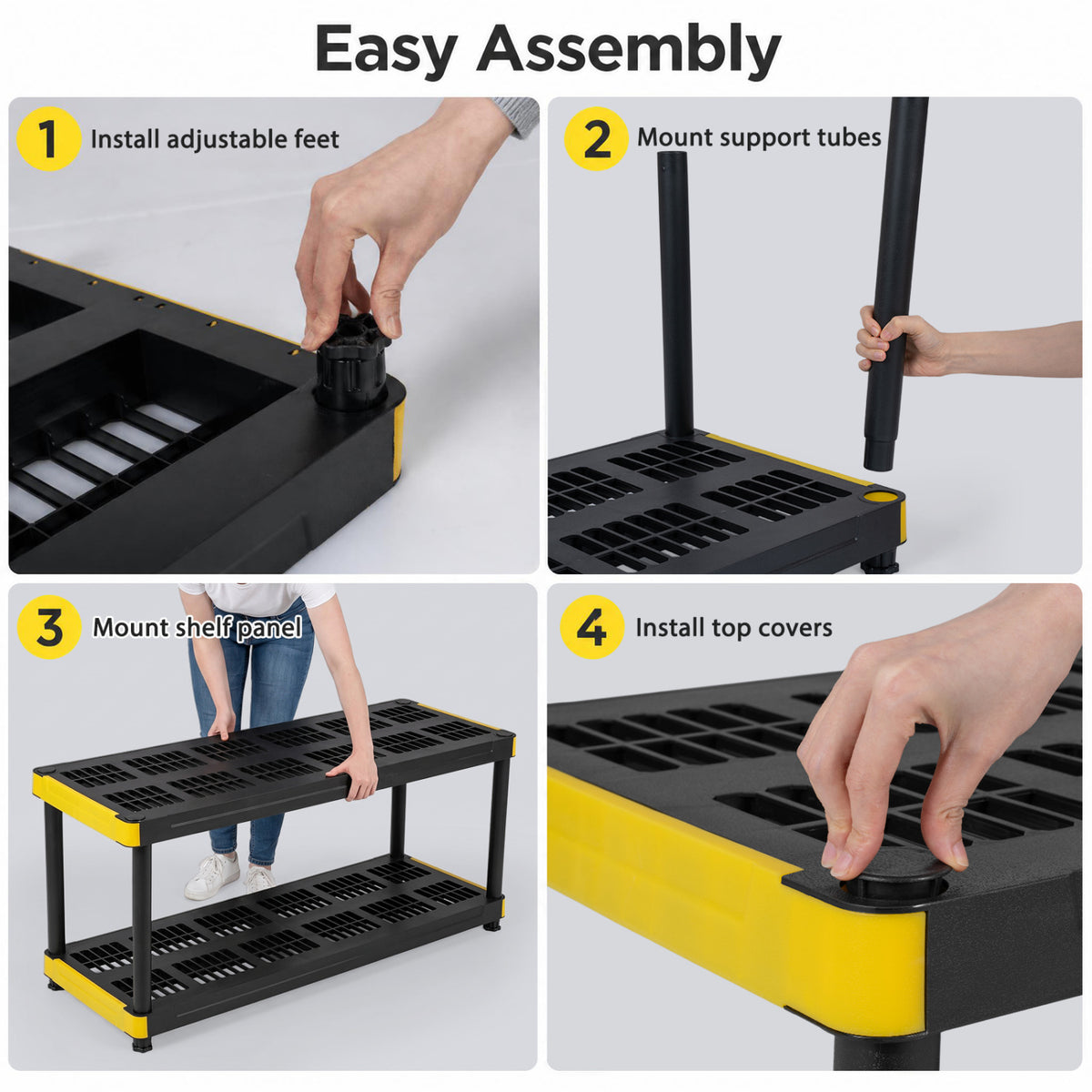 Easy Assembly

1 Install adjustable feet

2 Mount support tubes

3 Mount shelf panel

4 Install top covers