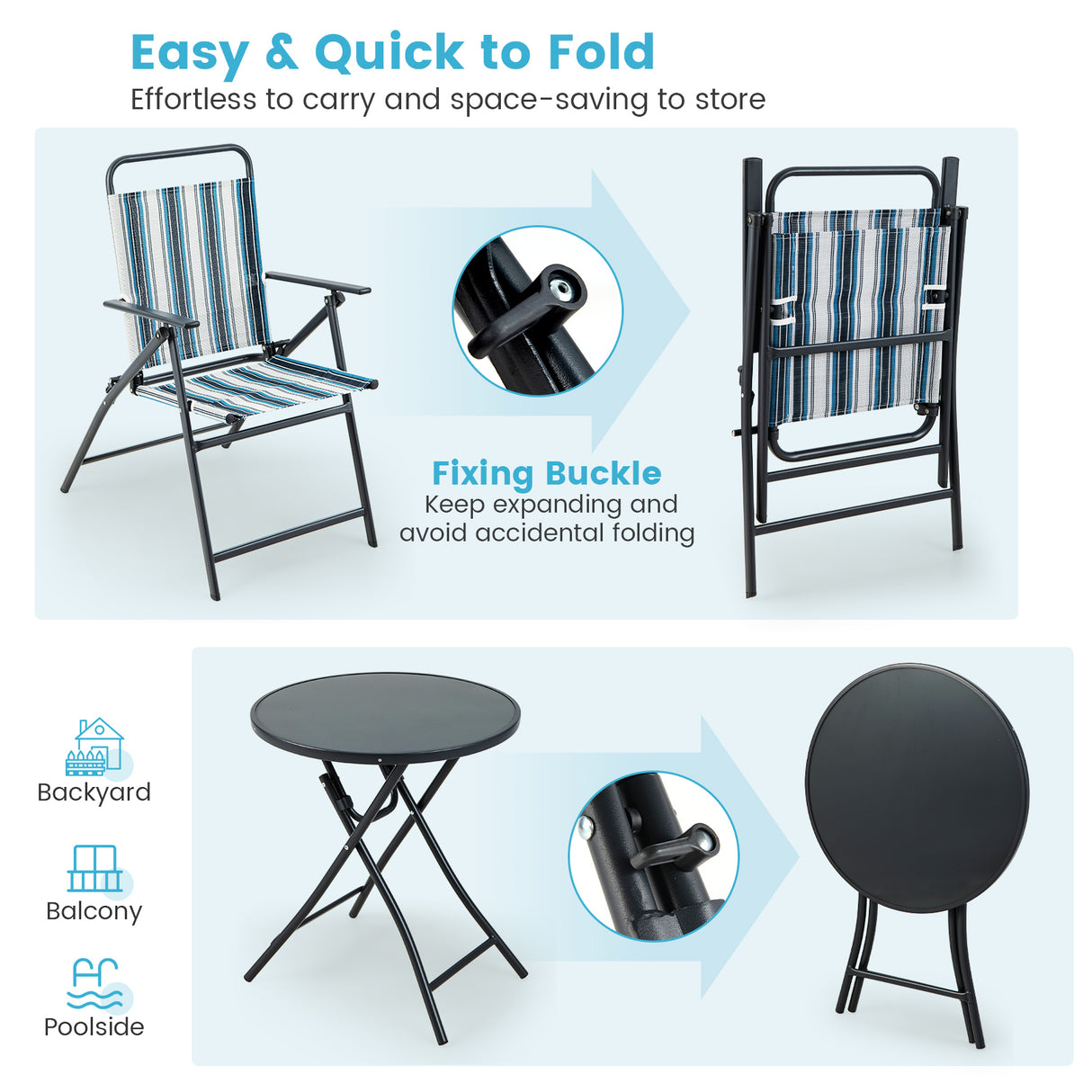 Easy & Quick to Fold
Effortless to carry and space-saving to store

Fixing Buckle
Keep expanding and avoid accidental folding

Backyard

Balcony

Poolside