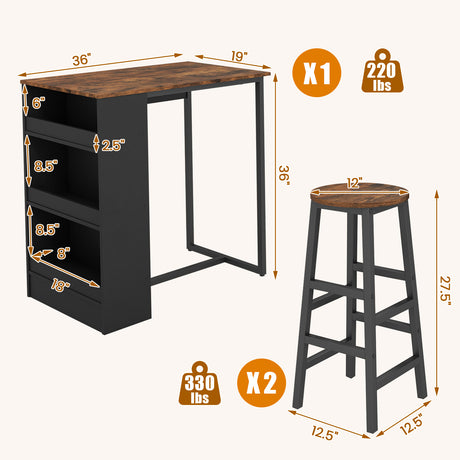 36"
19"
X1
220 lbs
6"
2.5"
8.5"
36"
8.5"
8"
18"
12"
27.5"
330 lbs
X2
12.5"
12.5"