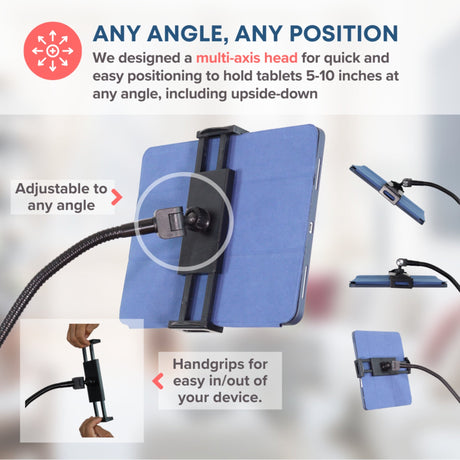 ANY ANGLE, ANY POSITION

We designed a multi-axis head for quick and easy positioning to hold tablets 5-10 inches at any angle, including upside-down

Adjustable to any angle

Handgrips for easy in/out of your device.