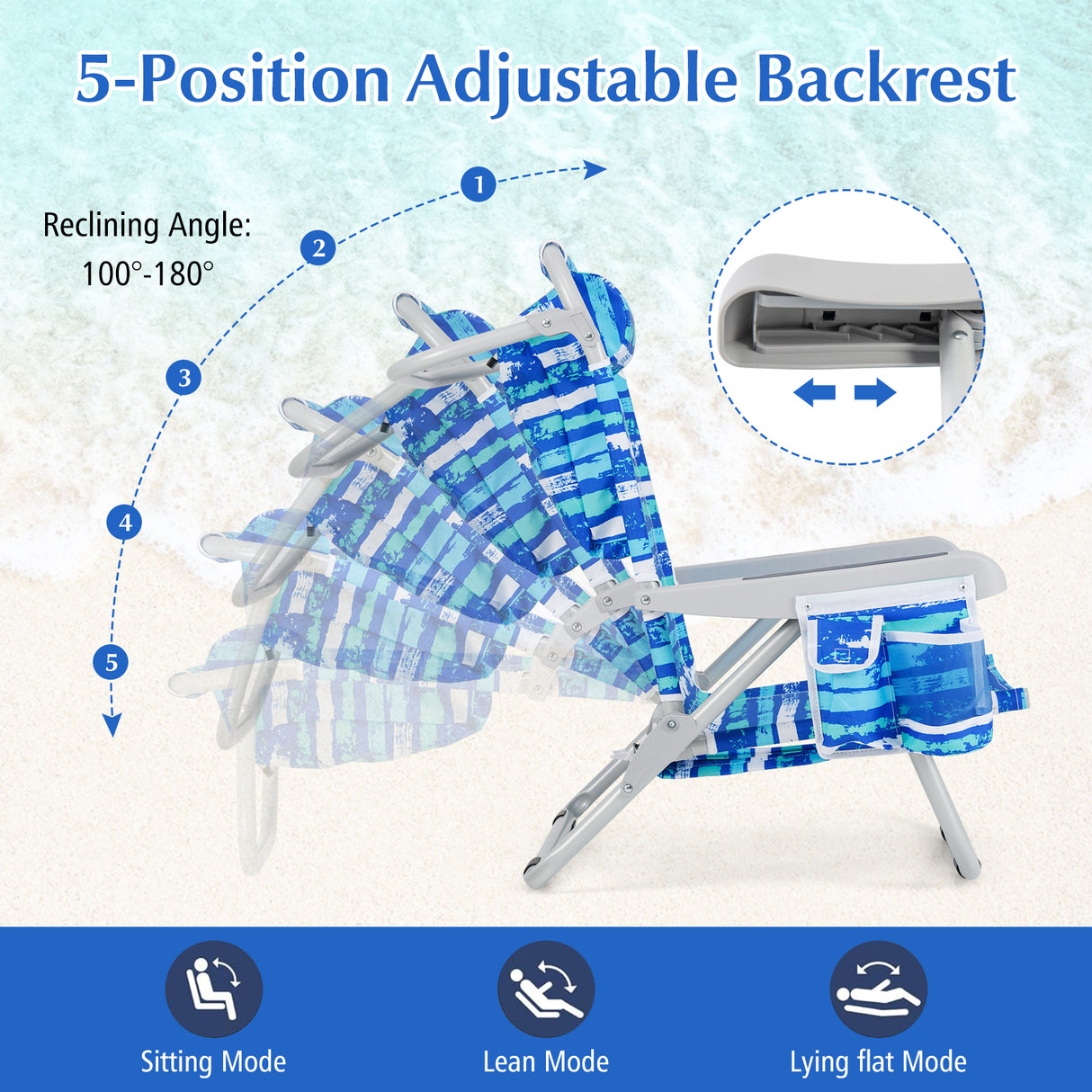 5-Position Adjustable Backrest

Reclining Angle: 100°-180°

1

2

3

4

5

Sitting Mode

Lean Mode

Lying flat Mode