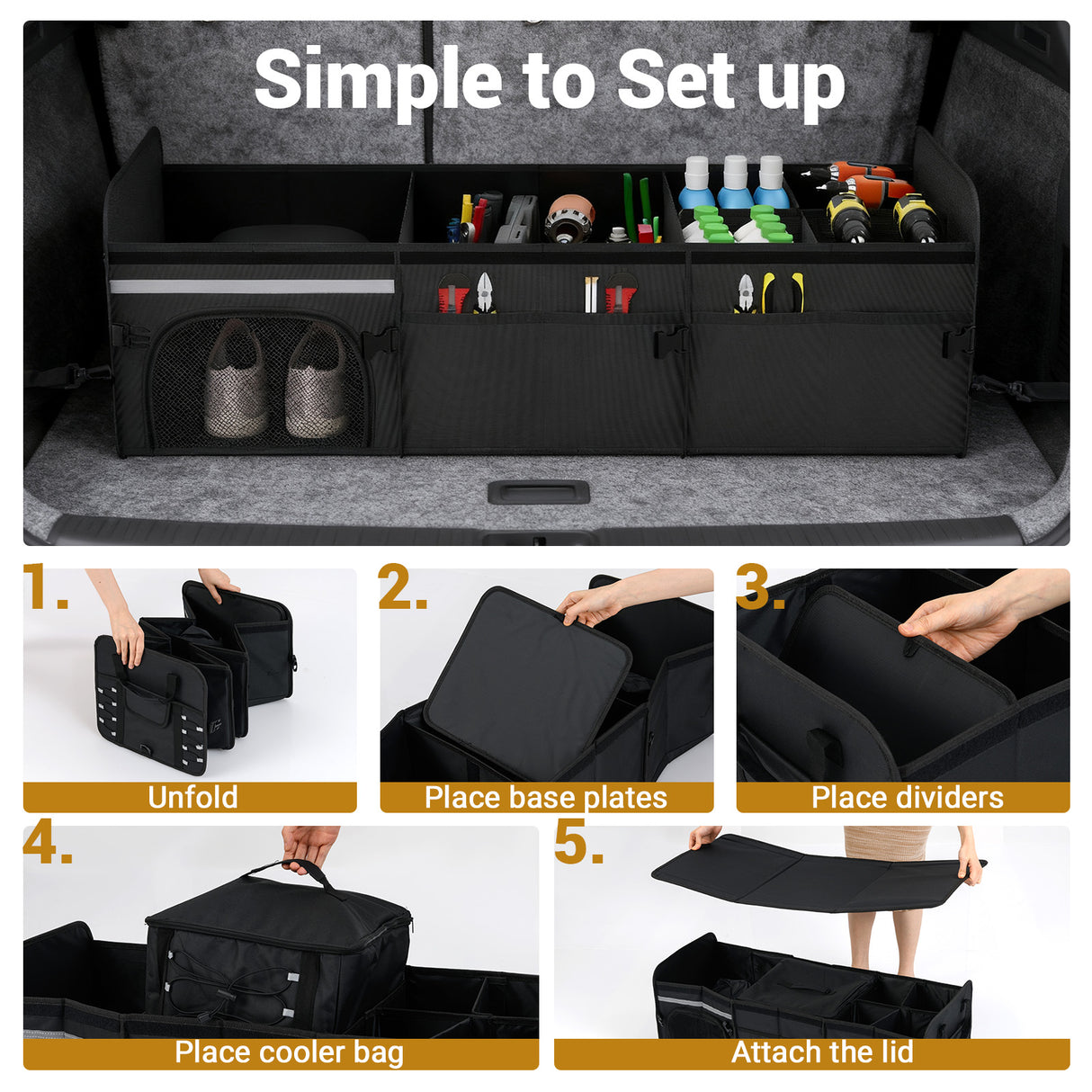 Simple to Set up

1.
Unfold

2.
Place base plates

3.
Place dividers

4.
Place cooler bag

5.
Attach the lid