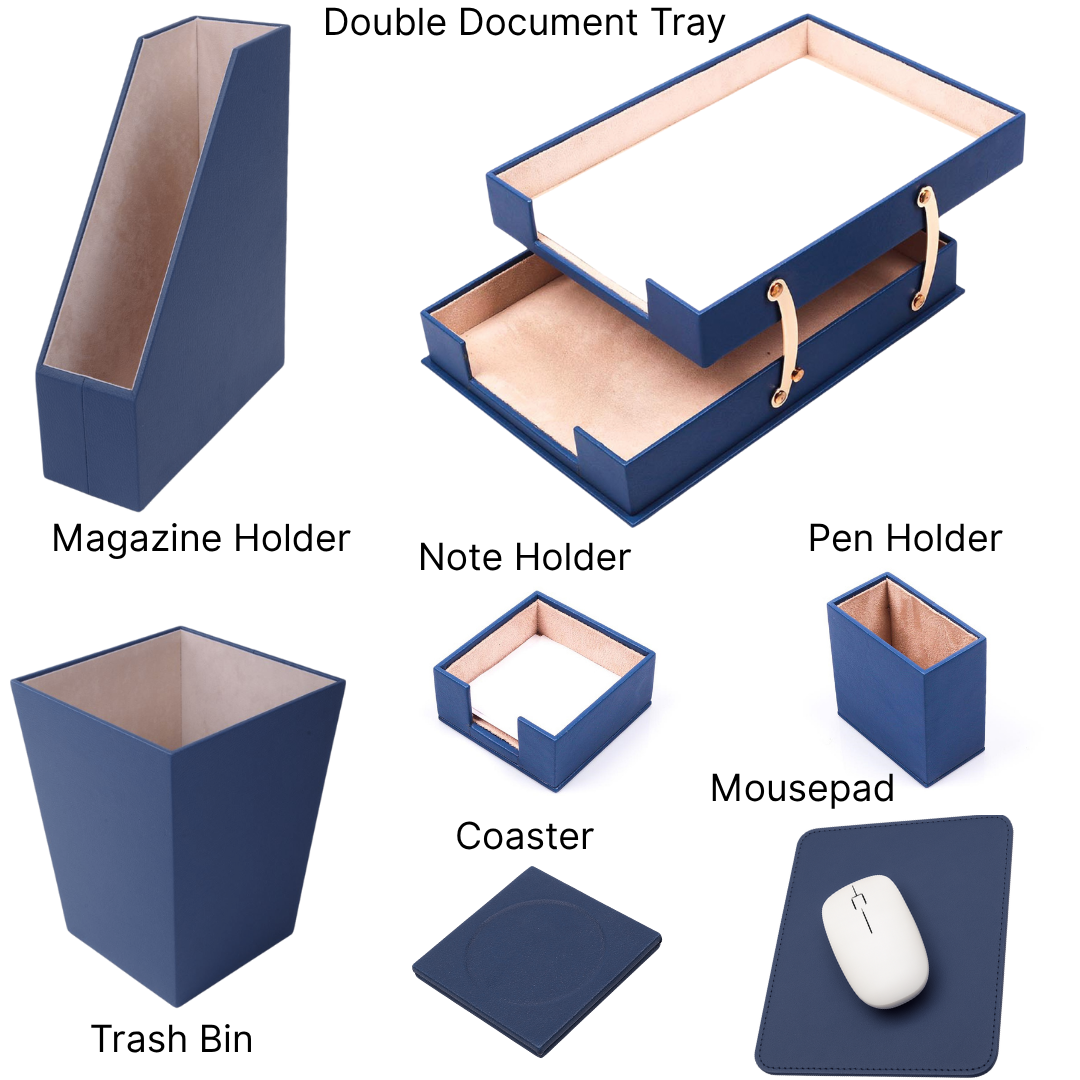 Double Document Tray

Magazine Holder

Note Holder

Pen Holder

Mousepad

Coaster

Trash Bin