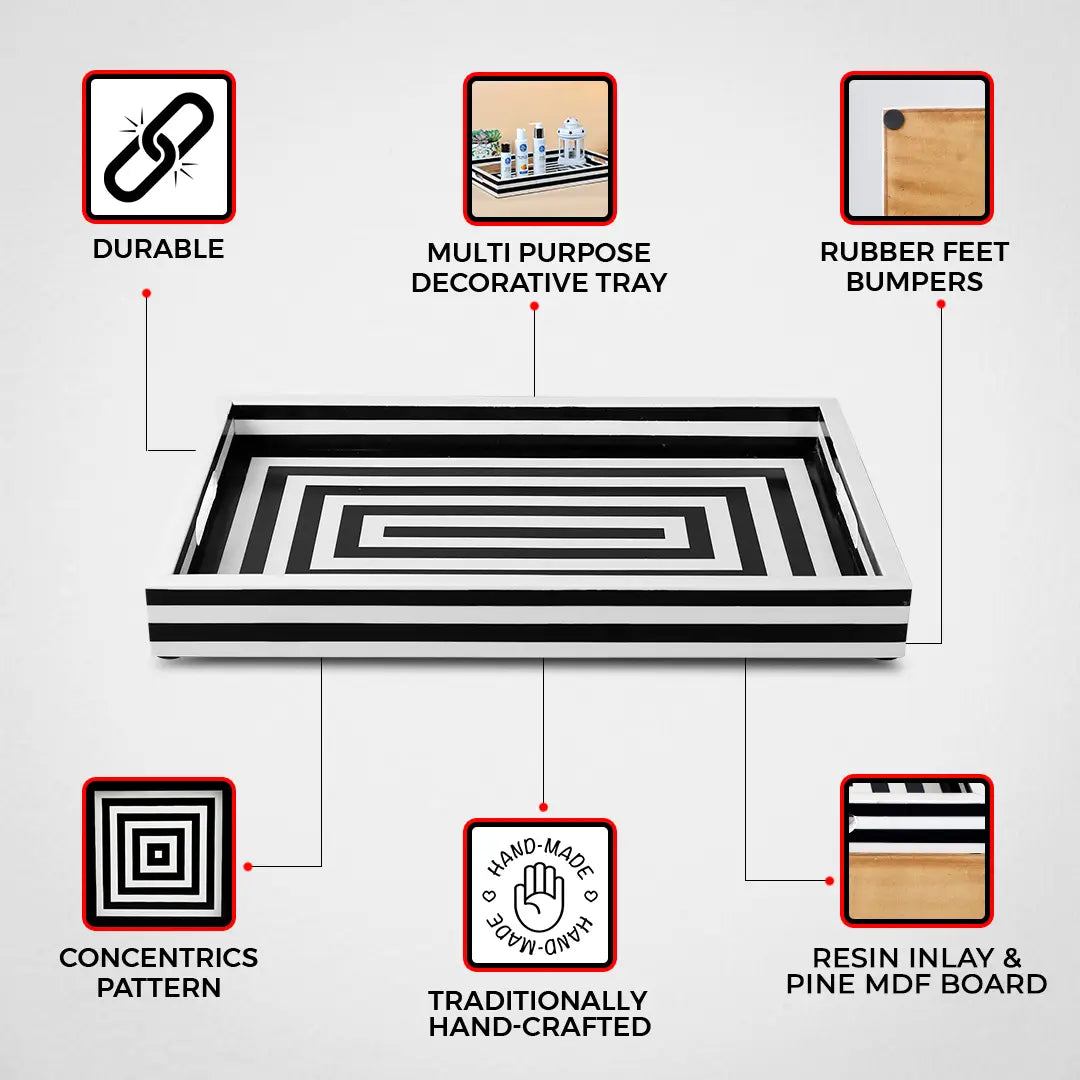 DURABLE

MULTI PURPOSE DECORATIVE TRAY

RUBBER FEET BUMPERS

CONCENTRICS PATTERN

HAND-MADE HAND-MADE

TRADITIONALLY HAND-CRAFTED

RESIN INLAY & PINE MDF BOARD