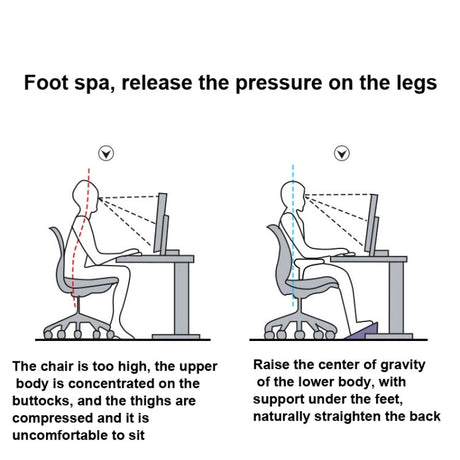 Foot spa, release the pressure on the legs

The chair is too high, the upper body is concentrated on the buttocks, and the thighs are compressed and it is uncomfortable to sit

Raise the center of gravity of the lower body, with support under the feet, naturally straighten the back