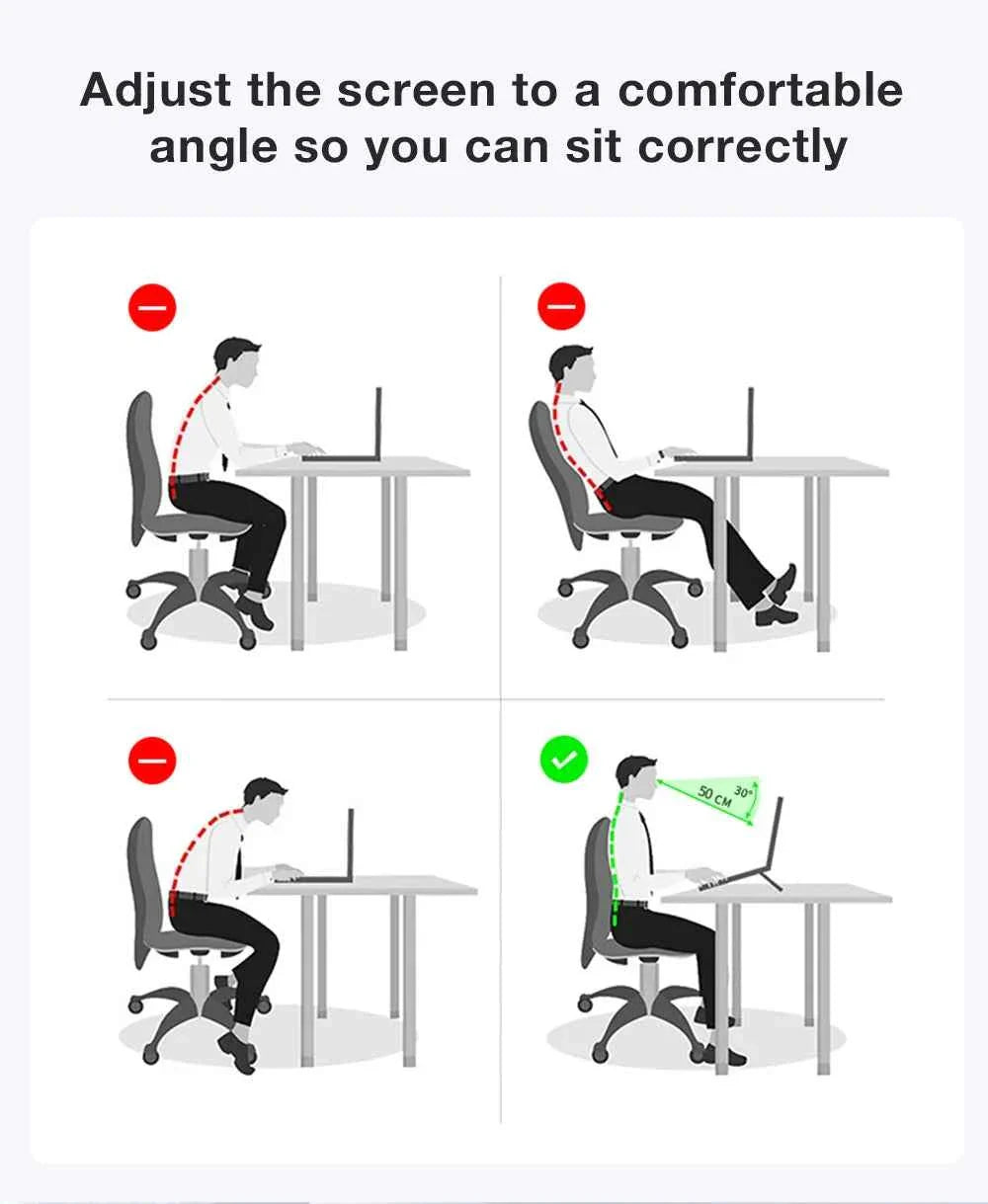 Adjust the screen to a comfortable angle so you can sit correctly

50 CM
30°