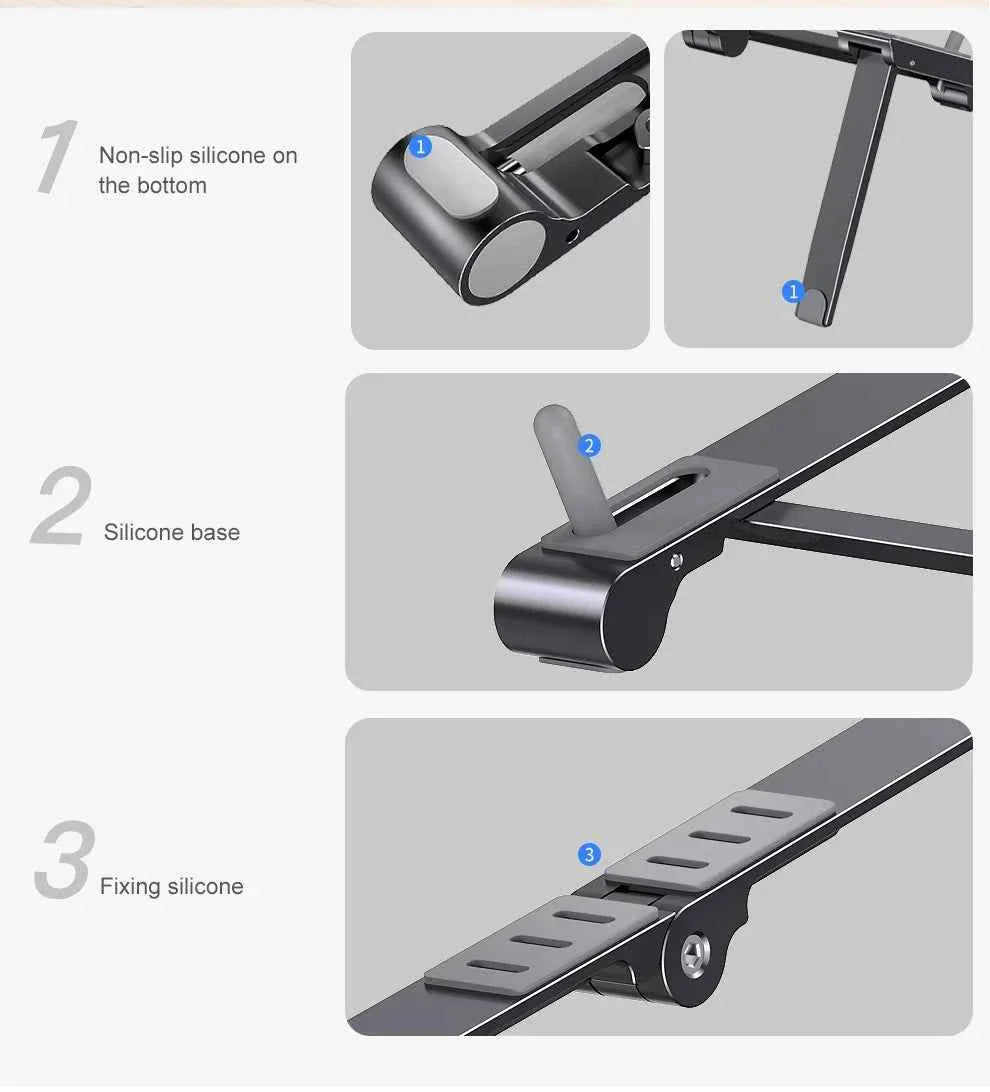 1 Non-slip silicone on the bottom

1

1

2 Silicone base

2

3 Fixing silicone

3