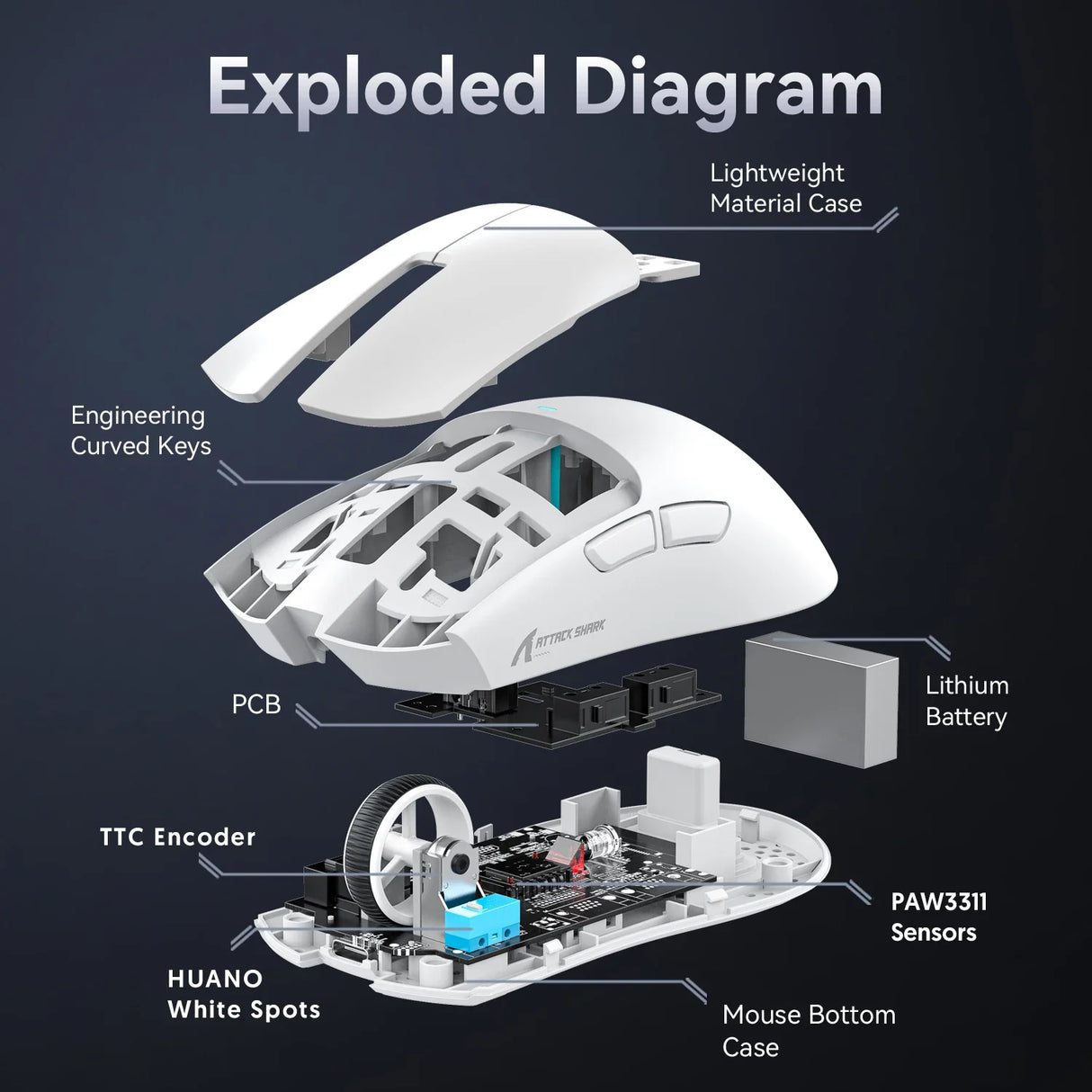 Exploded Diagram

Lightweight Material Case

Engineering Curved Keys

ATTACK SHARK

PCB

Lithium Battery

TTC Encoder

PAW3311 Sensors

HUANO White Spots

Mouse Bottom Case