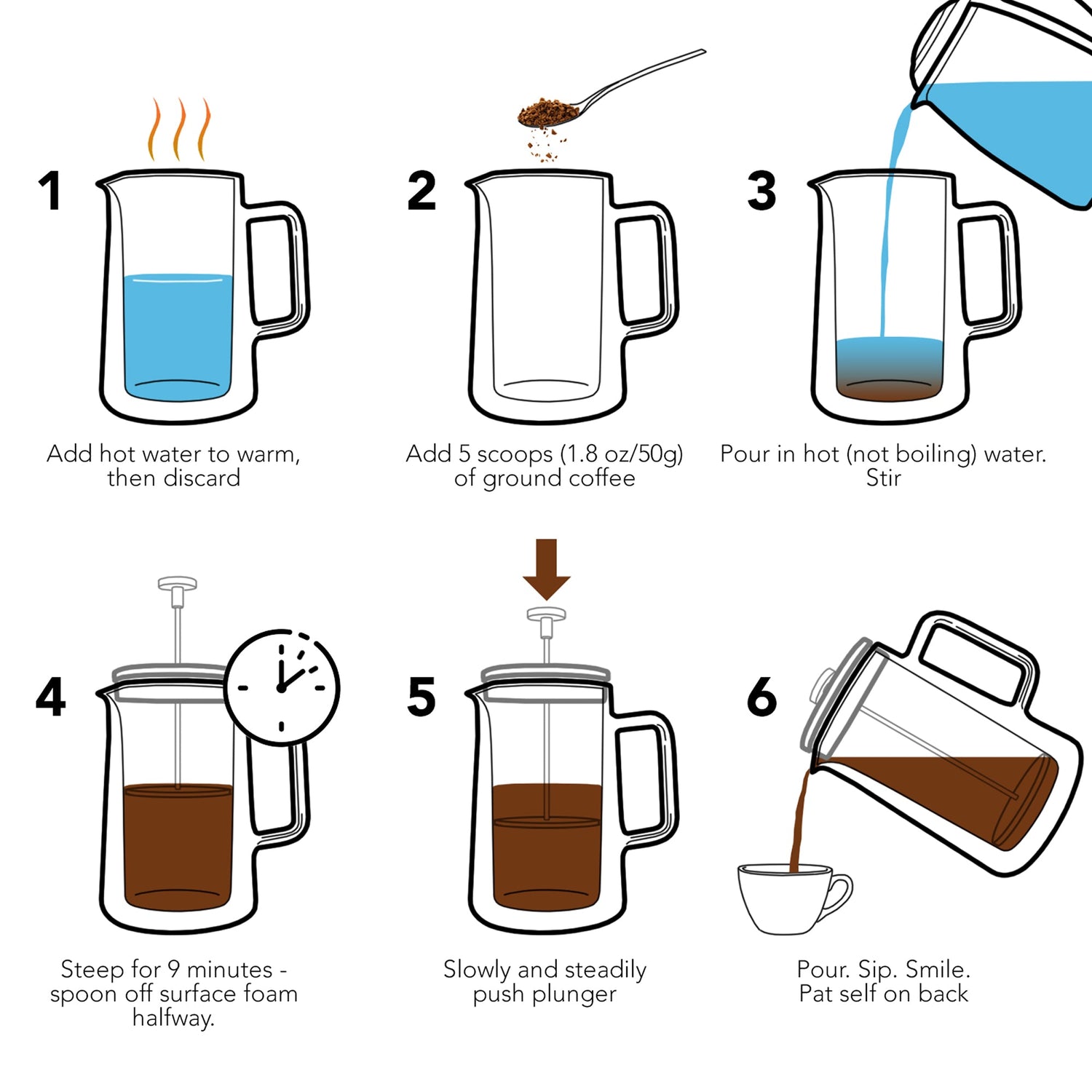 1

Add hot water to warm, then discard

2

Add 5 scoops (1.8 oz/50g) of ground coffee

3

Pour in hot (not boiling) water. Stir

4

Steep for 9 minutes - spoon off surface foam halfway.

5

Slowly and steadily push plunger

6

Pour. Sip. Smile. Pat self on back