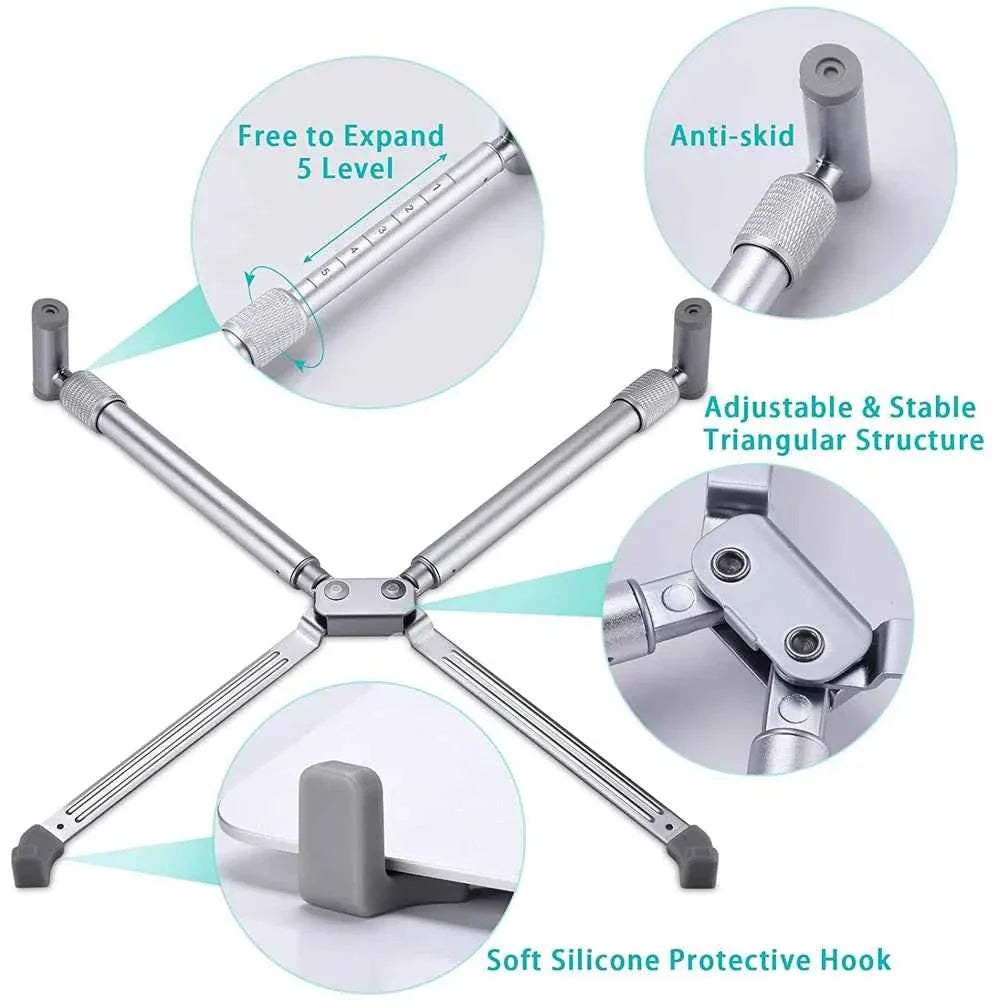 Free to Expand
5 Level

1
2
3
4
5

Anti-skid

Adjustable & Stable
Triangular Structure

Soft Silicone Protective Hook