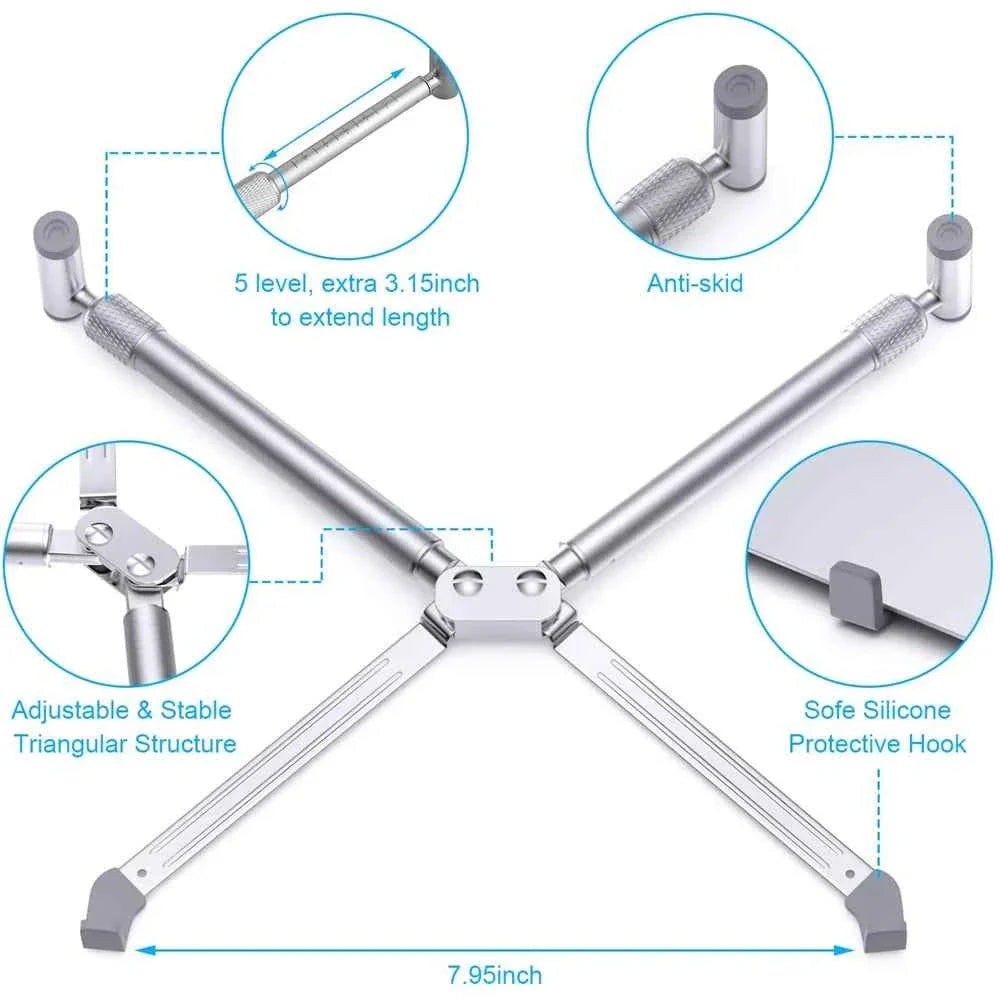 5 level, extra 3.15inch to extend length

Anti-skid

Adjustable & Stable Triangular Structure

Sofe Silicone Protective Hook

7.95inch