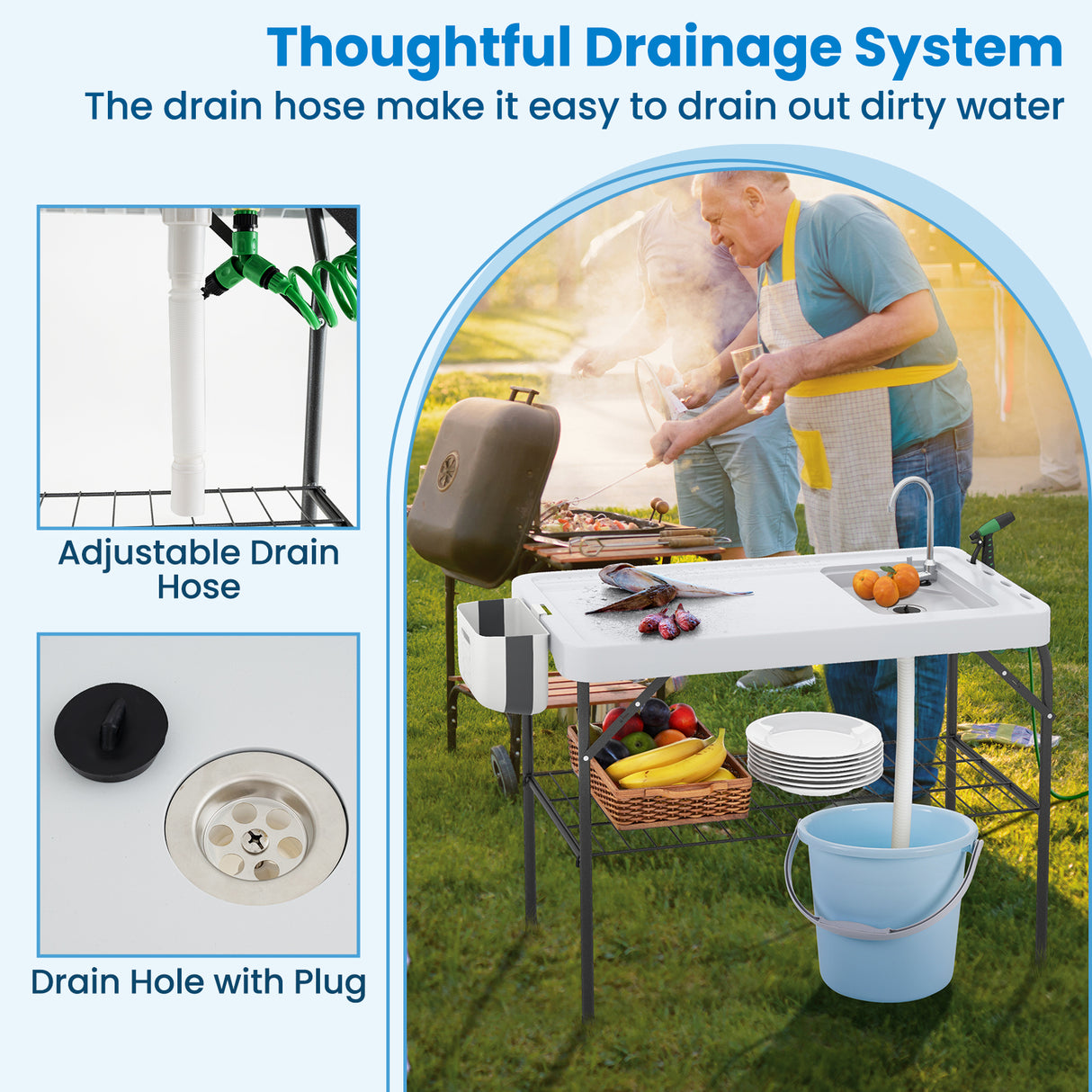 Thoughtful Drainage System

The drain hose make it easy to drain out dirty water

Adjustable Drain Hose

Drain Hole with Plug