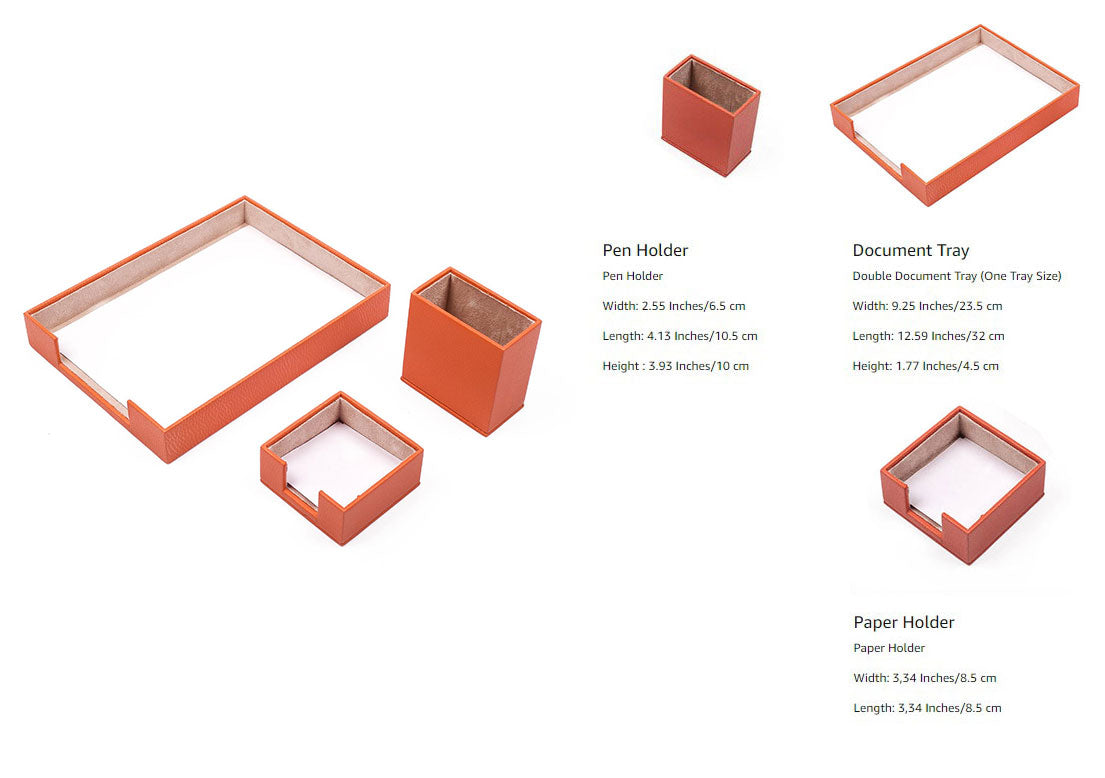 Pen Holder
Pen Holder
Width: 2.55 Inches/6.5 cm
Length: 4.13 Inches/10.5 cm
Height : 3.93 Inches/10 cm

Document Tray
Double Document Tray (One Tray Size)
Width: 9.25 Inches/23.5 cm
Length: 12.59 Inches/32 cm
Height: 1.77 Inches/4.5 cm

Paper Holder
Paper Holder
Width: 3,34 Inches/8.5 cm
Length: 3,34 Inches/8.5 cm