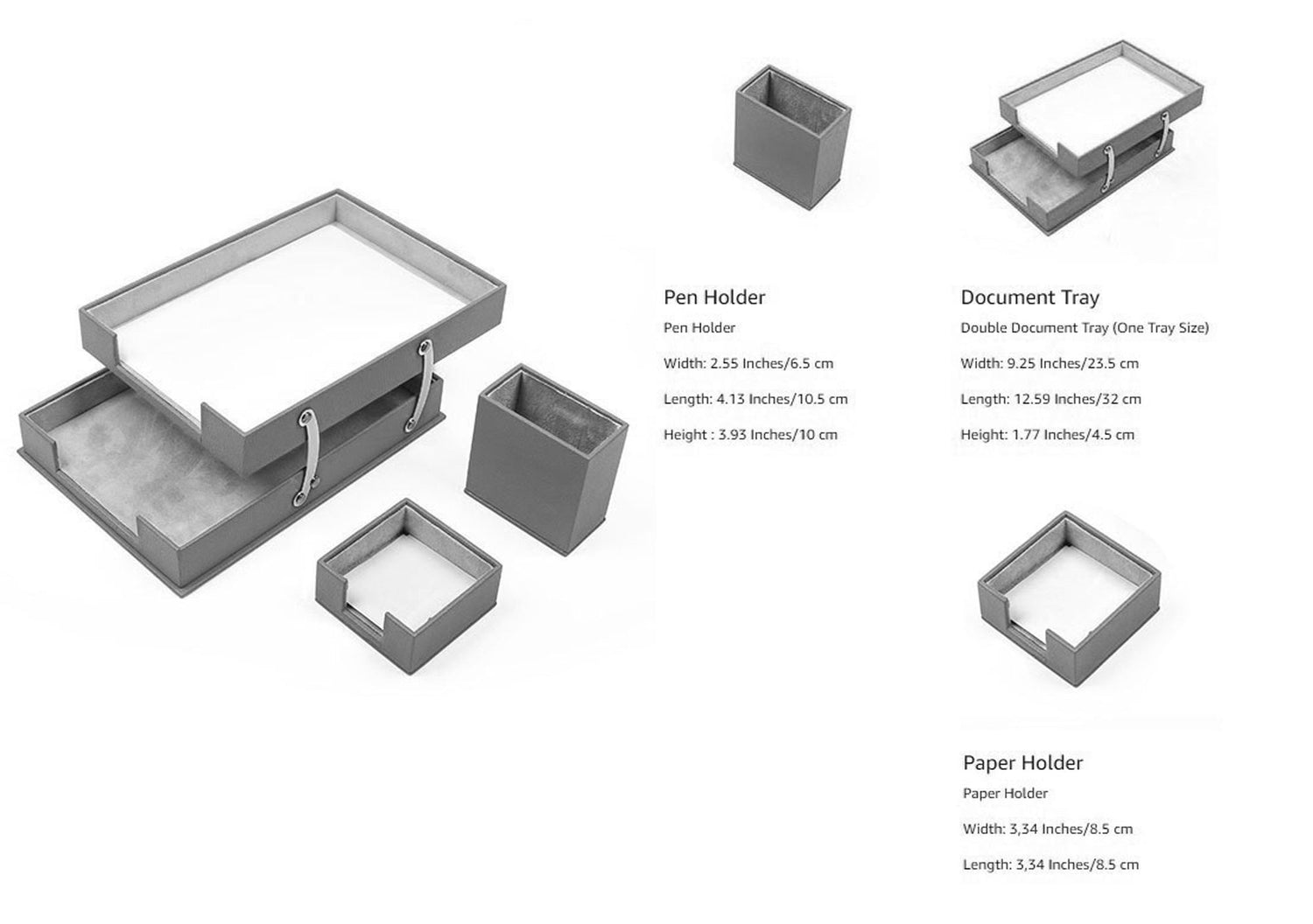 Pen Holder

Pen Holder

Width: 2.55 Inches/6.5 cm

Length: 4.13 Inches/10.5 cm

Height : 3.93 Inches/10 cm

Document Tray

Double Document Tray (One Tray Size)

Width: 9.25 Inches/23.5 cm

Length: 12.59 Inches/32 cm

Height: 1.77 Inches/4.5 cm

Paper Holder

Paper Holder

Width: 3,34 Inches/8.5 cm

Length: 3,34 Inches/8.5 cm