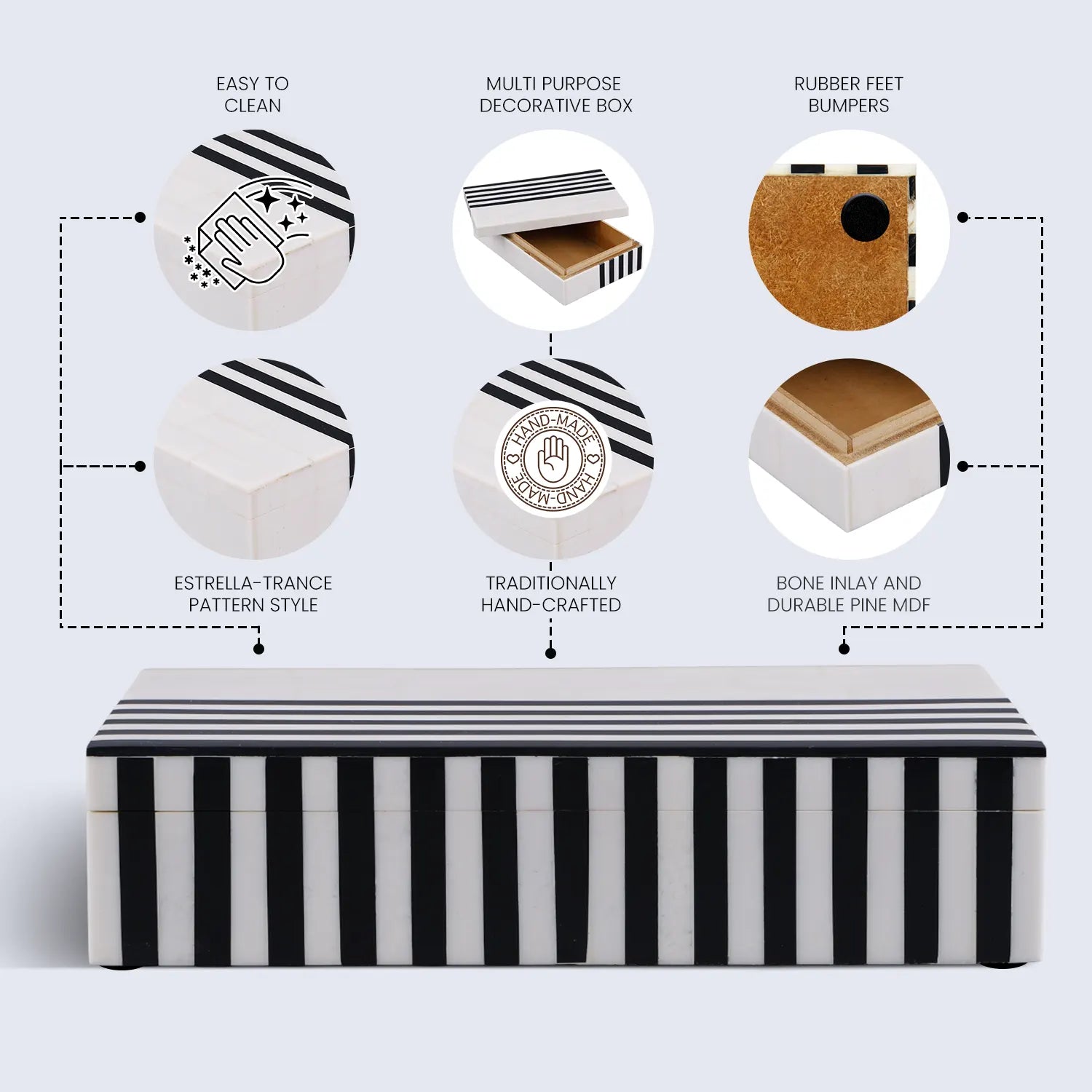 EASY TO CLEAN

MULTI PURPOSE DECORATIVE BOX

RUBBER FEET BUMPERS

HAND-MADE HAND-MADE

ESTRELLA-TRANCE PATTERN STYLE

TRADITIONALLY HAND-CRAFTED

BONE INLAY AND DURABLE PINE MDF