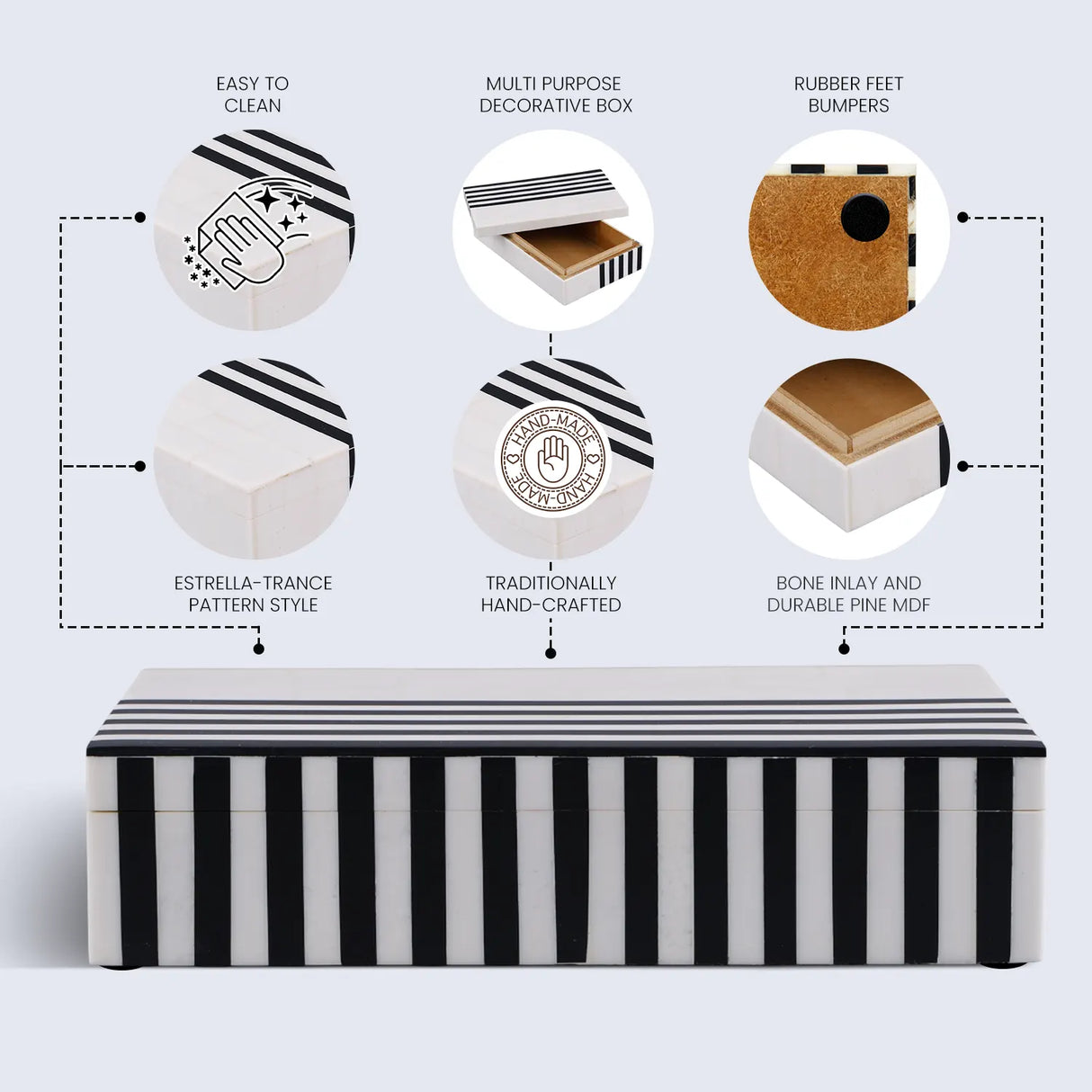 EASY TO CLEAN

MULTI PURPOSE DECORATIVE BOX

RUBBER FEET BUMPERS

HAND-MADE HAND-MADE

ESTRELLA-TRANCE PATTERN STYLE

TRADITIONALLY HAND-CRAFTED

BONE INLAY AND DURABLE PINE MDF