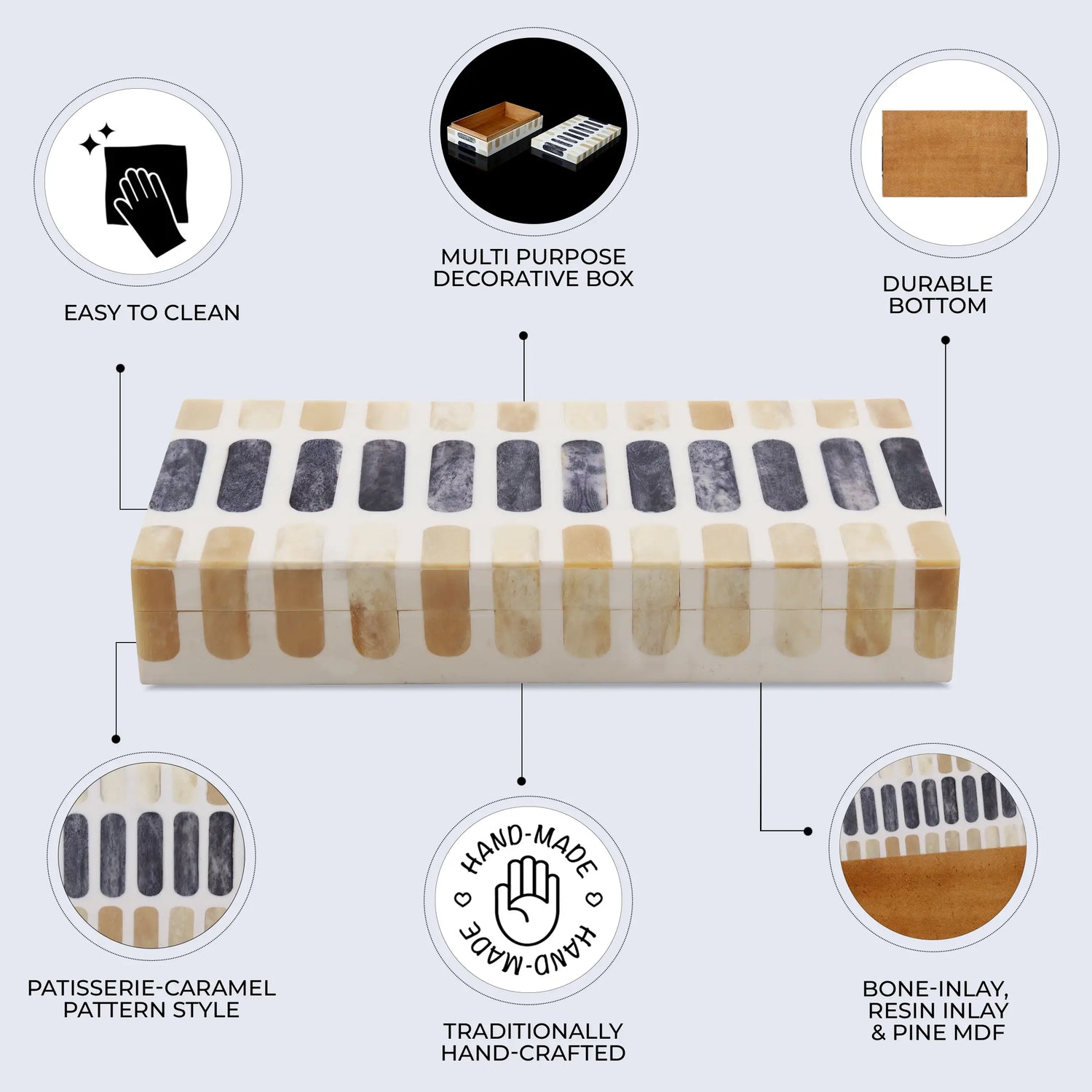 EASY TO CLEAN

MULTI PURPOSE DECORATIVE BOX

DURABLE BOTTOM

PATISSERIE-CARAMEL PATTERN STYLE

HAND-MADE
HAND-MADE

TRADITIONALLY HAND-CRAFTED

BONE-INLAY, RESIN INLAY & PINE MDF