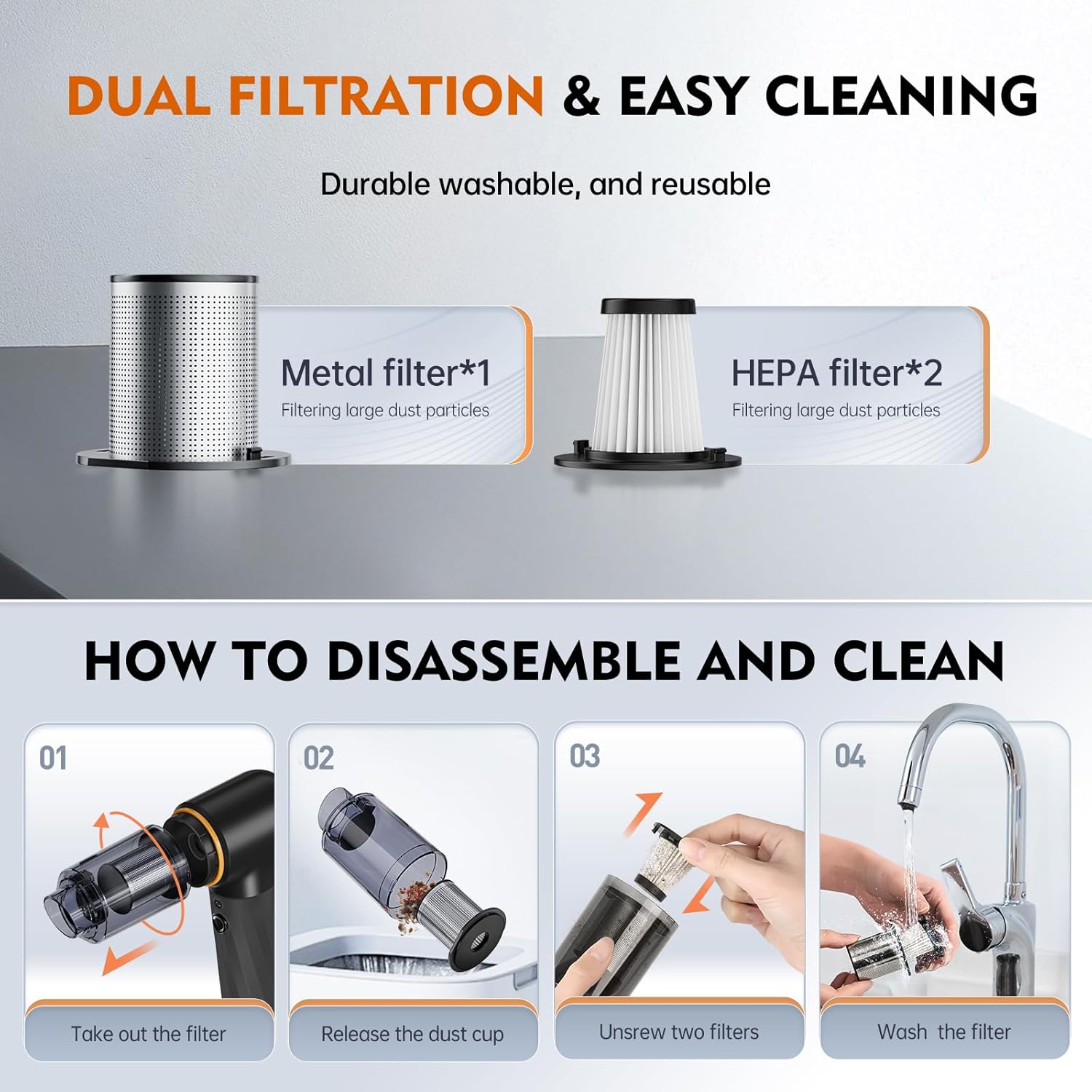 DUAL FILTRATION & EASY CLEANING

Durable washable, and reusable

Metal filter*1
Filtering large dust particles

HEPA filter*2
Filtering large dust particles

HOW TO DISASSEMBLE AND CLEAN

01
Take out the filter

02
Release the dust cup

03
Unsrew two filters

04
Wash the filter