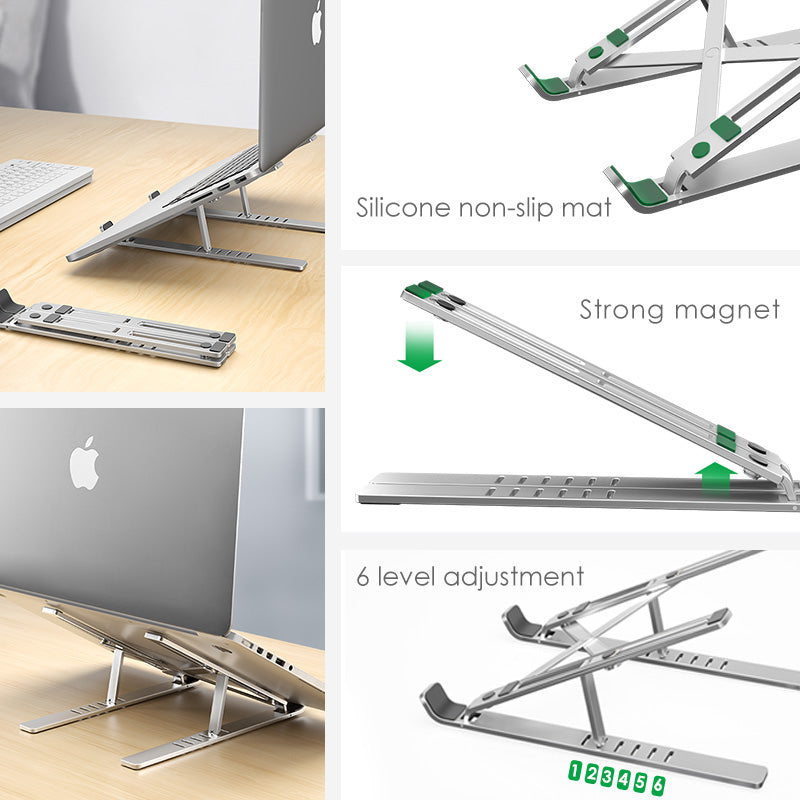 Silicone non-slip mat

Strong magnet

6 level adjustment

1 2 3 4 5 6