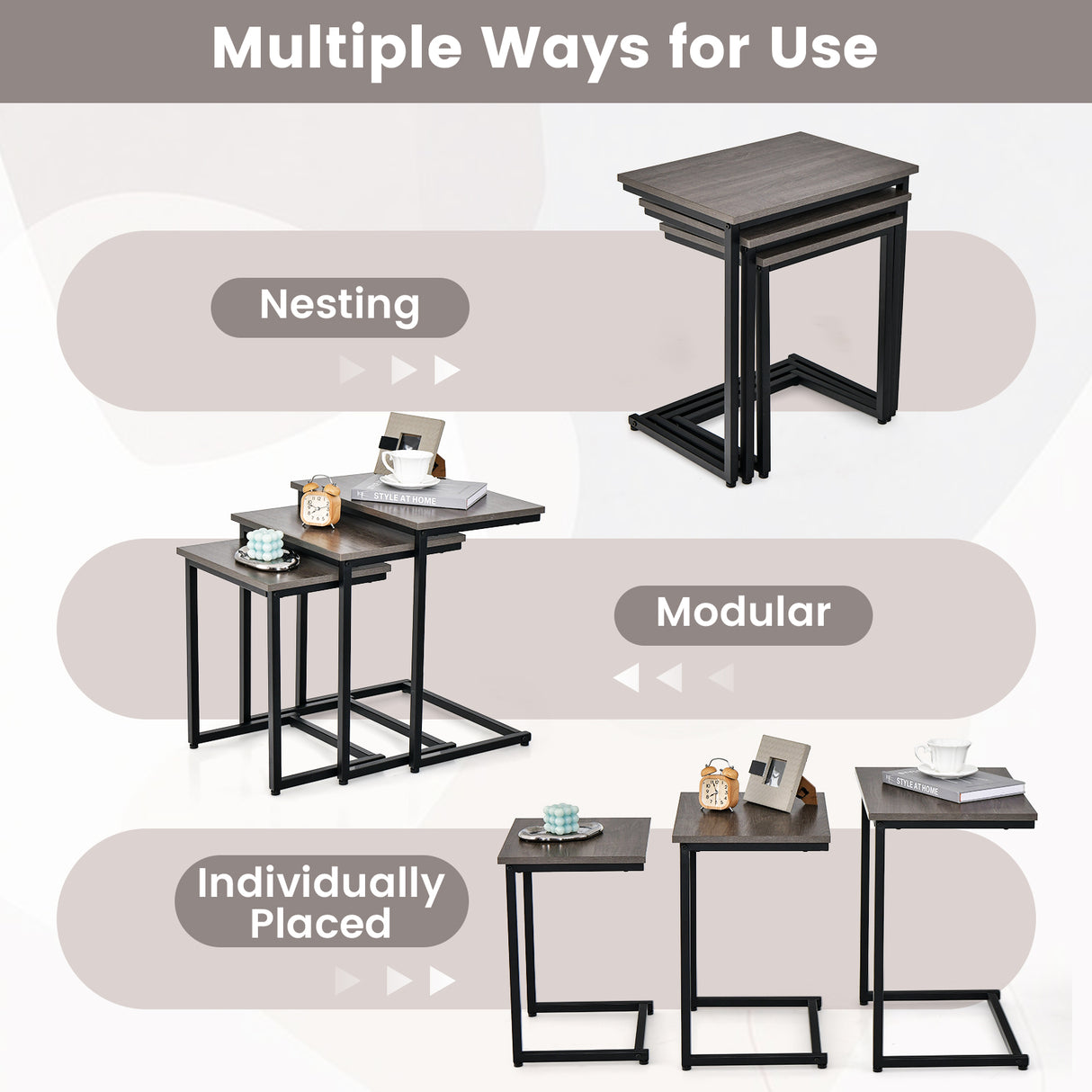 Multiple Ways for Use

Nesting

STYLE AT HOME

Modular

STYLE AT HOME

Individually Placed