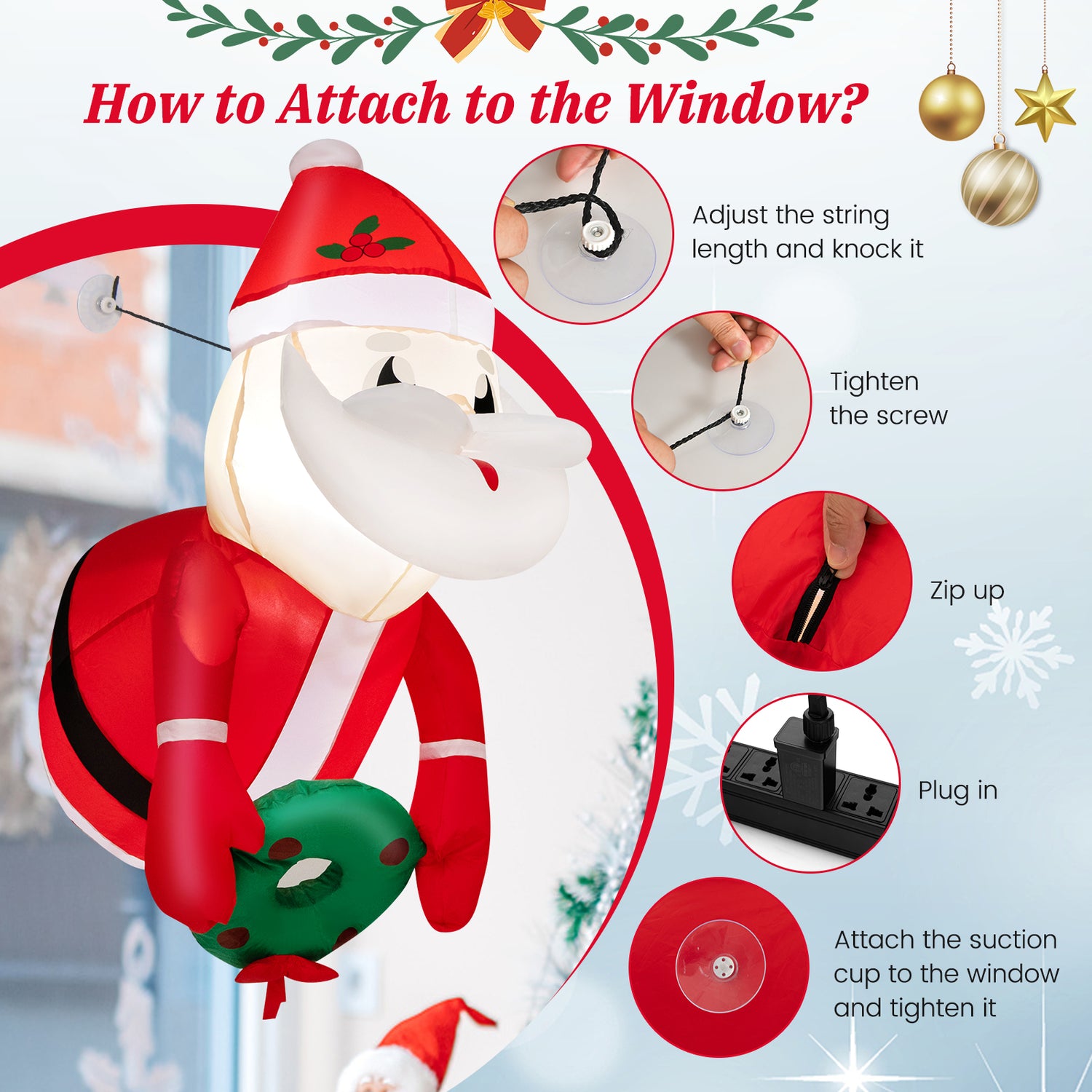 How to Attach to the Window?

Adjust the string length and knock it

Tighten the screw

Zip up

Plug in

Attach the suction cup to the window and tighten it