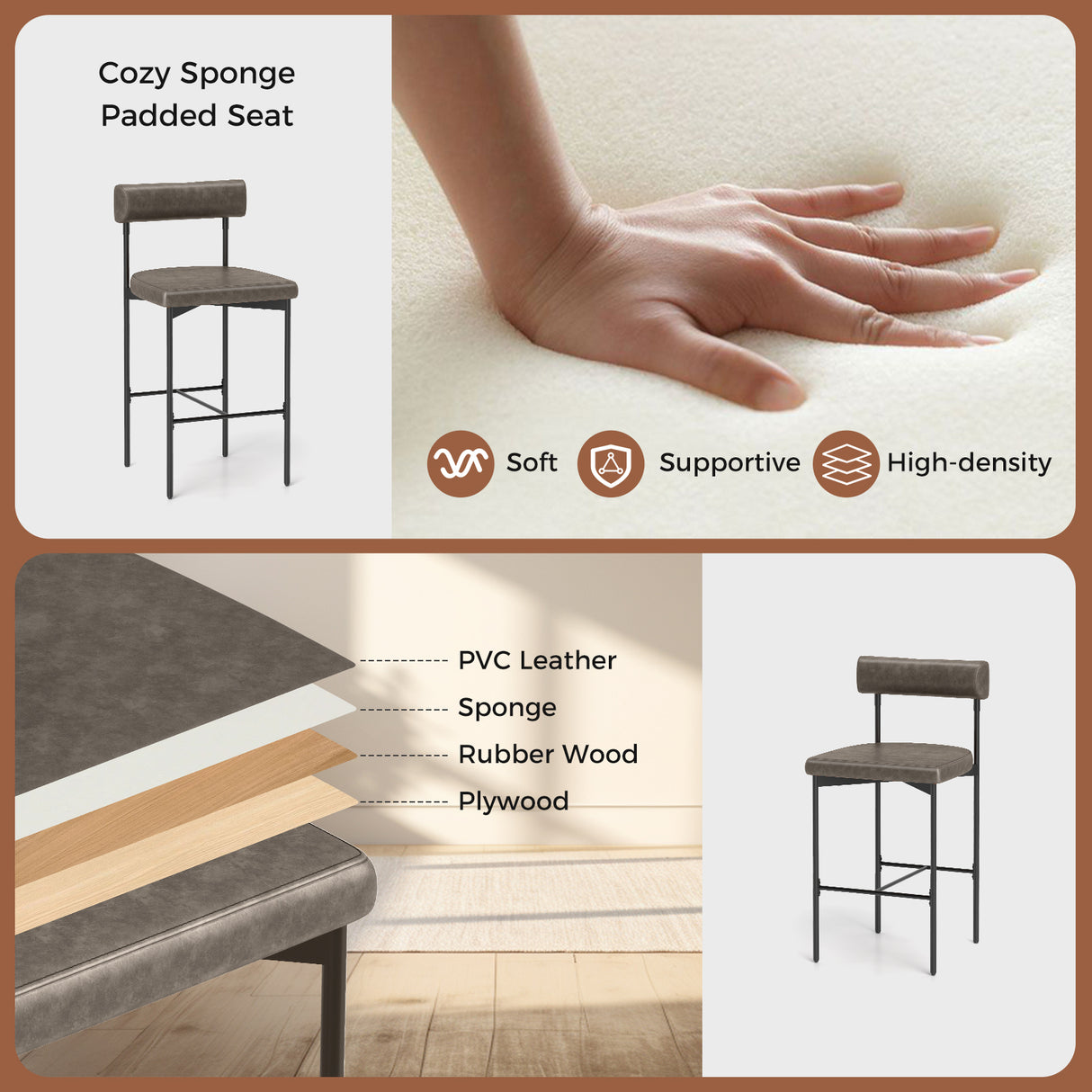 Cozy Sponge Padded Seat

Soft

Supportive

High-density

PVC Leather

Sponge

Rubber Wood

Plywood