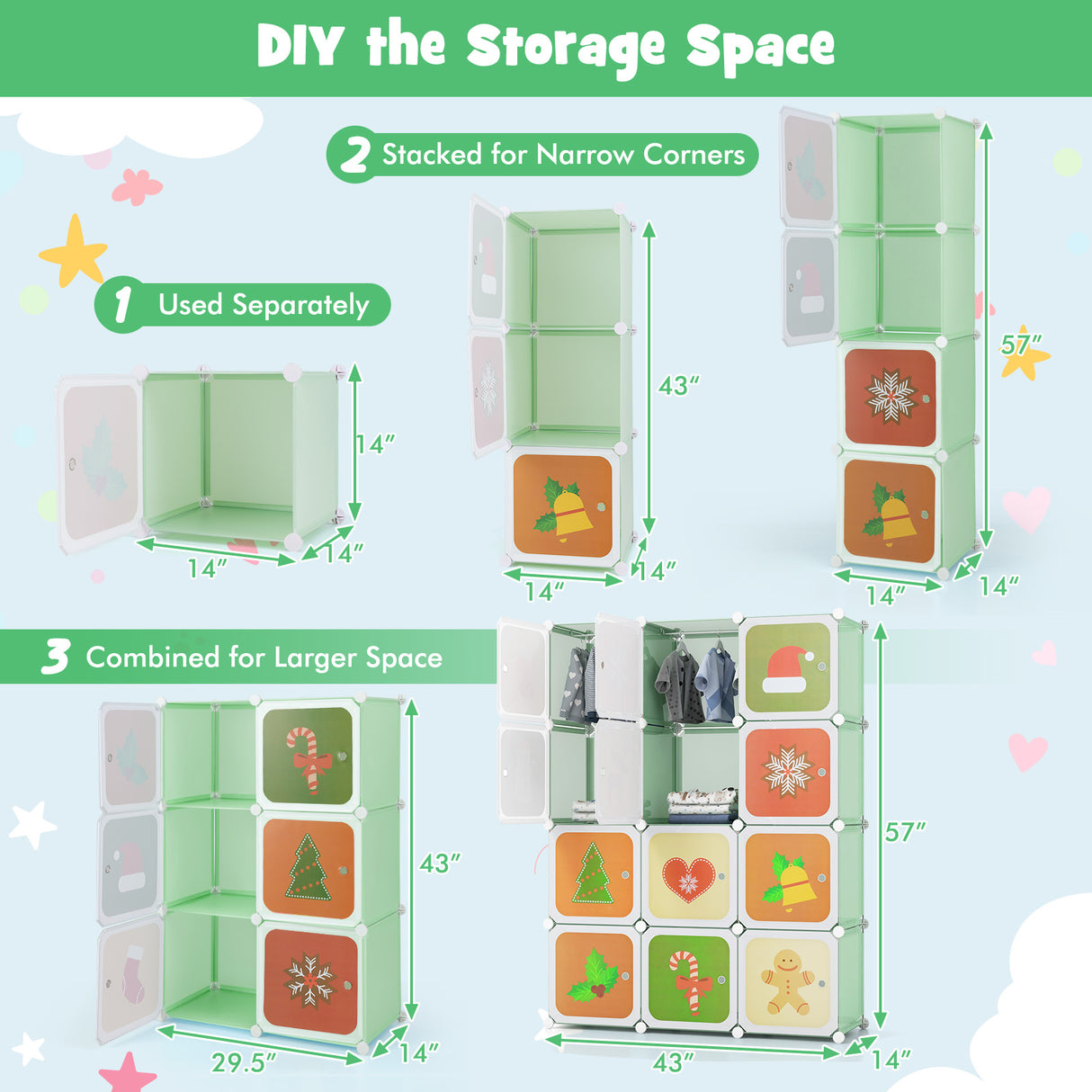 DIY the Storage Space

2 Stacked for Narrow Corners

1 Used Separately

14″
14″
14″

43″
14″
14″

57″
14″
14″

3 Combined for Larger Space

43″
29.5″
14″

57″
43″
14″